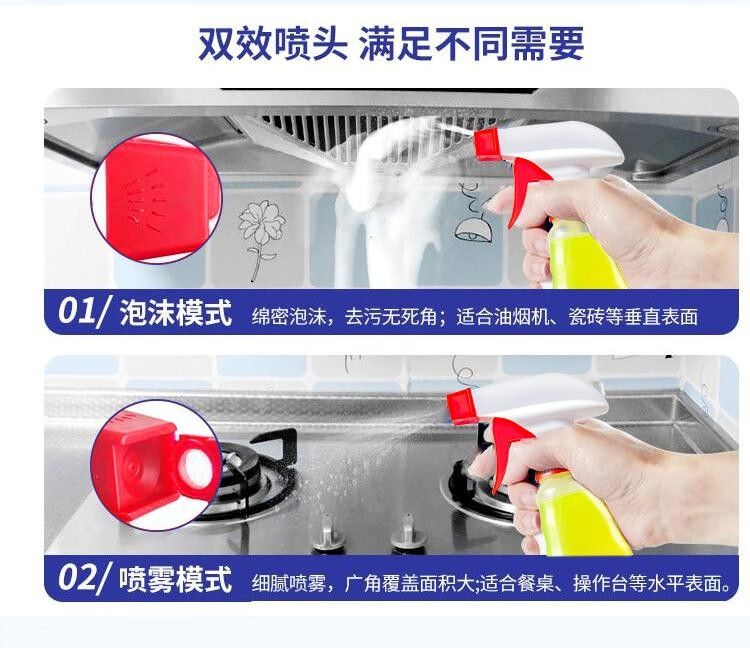 双效喷头 满足不同需要

01/ 泡沫模式 绵密泡沫，去污无死角；适合油烟机、瓷砖等垂直表面

02/ 喷雾模式 细腻喷雾，广角覆盖面积大;适合餐桌、操作台等水平表面。