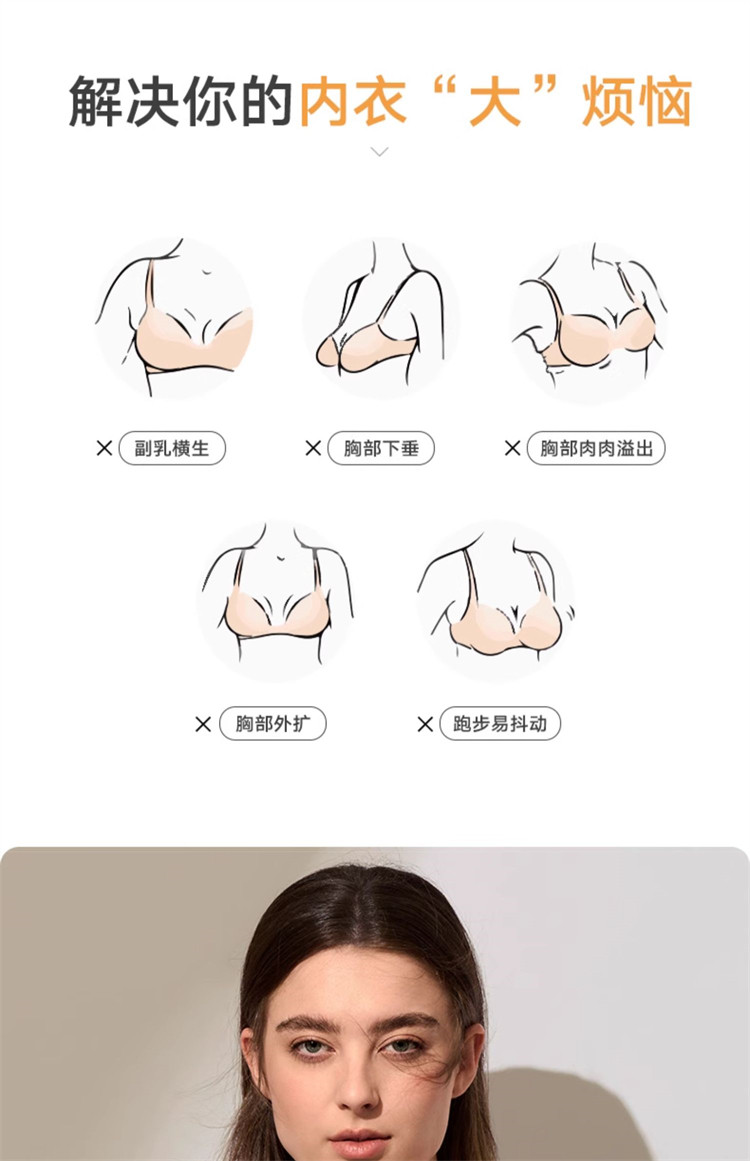 解决你的内衣“大”烦恼

× 副乳横生

× 胸部下垂

× 胸部肉肉溢出

× 胸部外扩

× 跑步易抖动