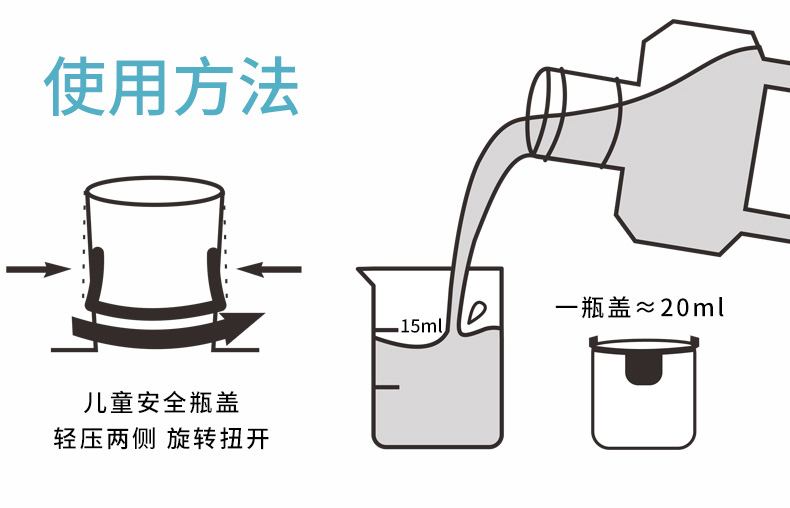 使用方法

儿童安全瓶盖
轻压两侧 旋转扭开

15ml

一瓶盖≈20ml