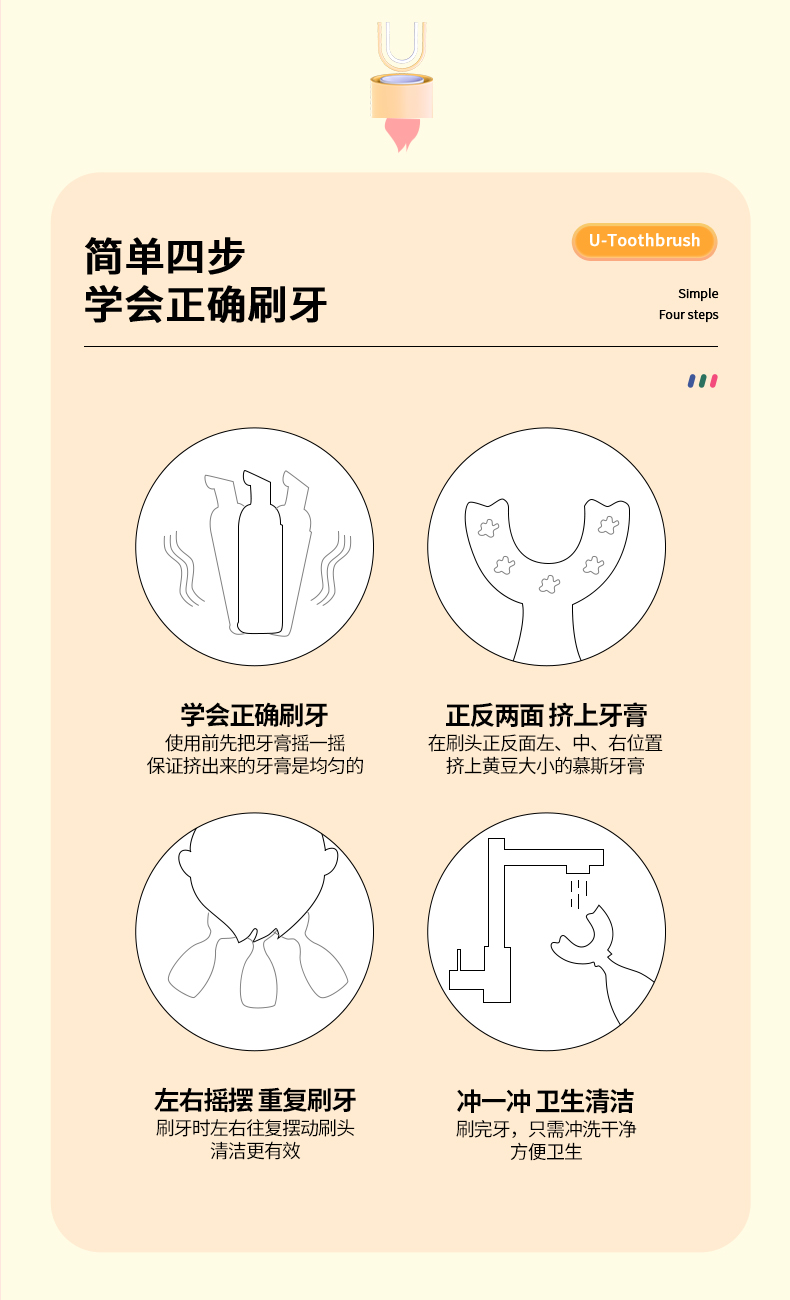 简单四步
学会正确刷牙

U-Toothbrush

Simple
Four steps

学会正确刷牙
使用前先把牙膏摇一摇
保证挤出来的牙膏是均匀的

正反两面 挤上牙膏
在刷头正反面左、中、右位置
挤上黄豆大小的慕斯牙膏

左右摇摆 重复刷牙
刷牙时左右往复摆动刷头
清洁更有效

冲一冲 卫生清洁
刷完牙，只需冲洗干净
方便卫生