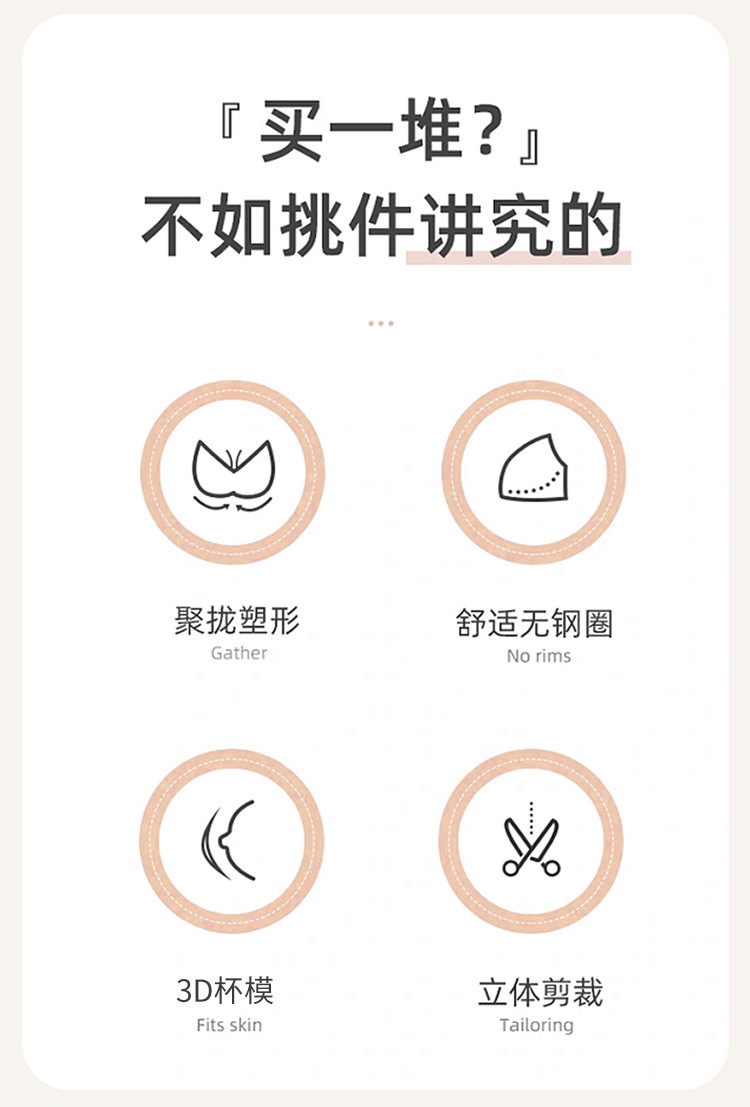 『买一堆？』
不如挑件讲究的

聚拢塑形
Gather

舒适无钢圈
No rims

3D杯模
Fits skin

立体剪裁
Tailoring