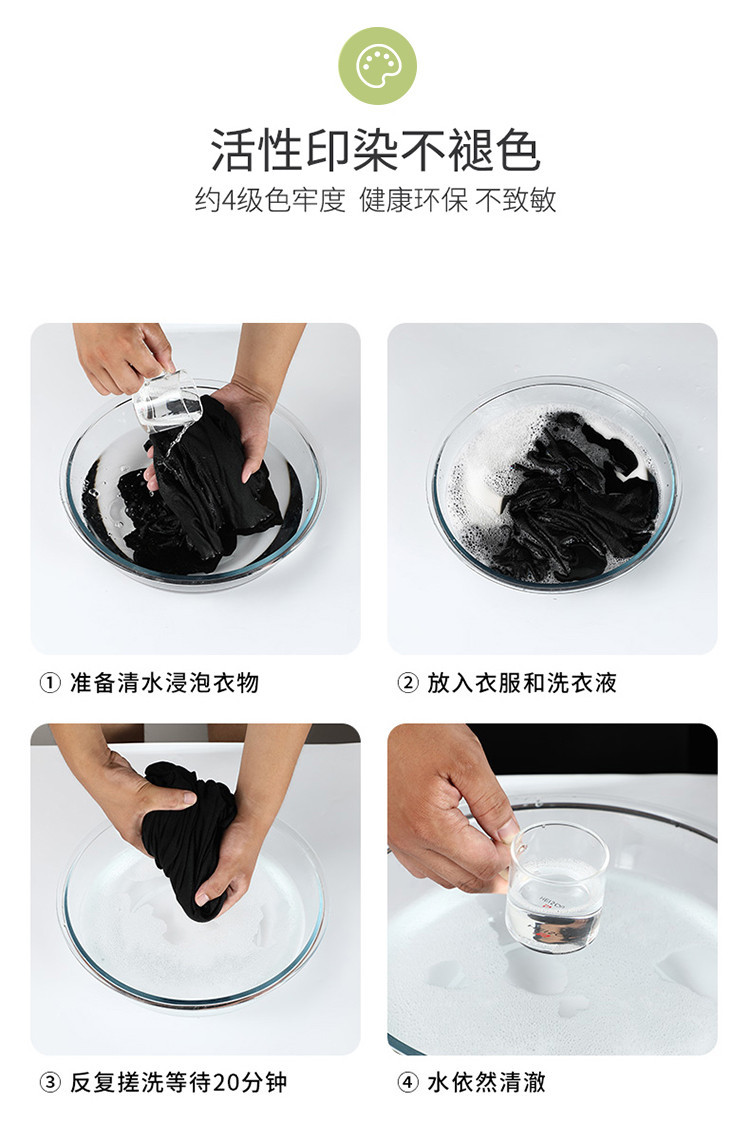 活性印染不褪色

约4级色牢度 健康环保 不致敏

① 准备清水浸泡衣物

② 放入衣服和洗衣液

③ 反复搓洗等待20分钟

④ 水依然清澈