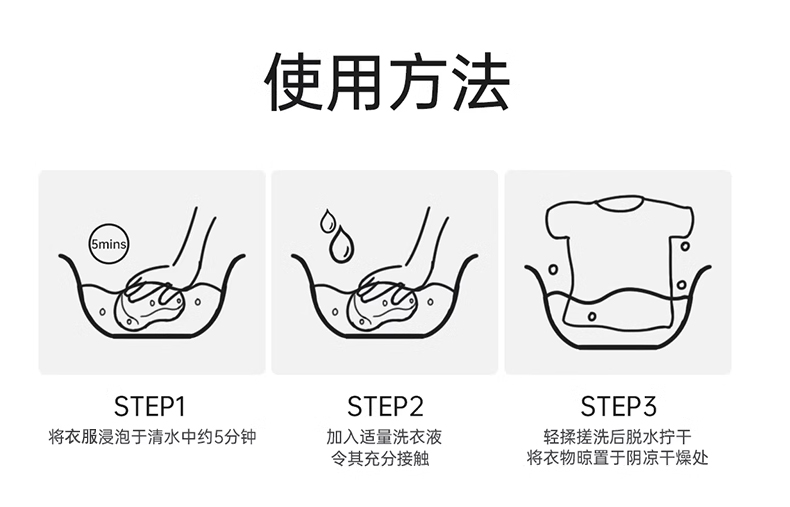 使用方法

5mins

STEP1
将衣服浸泡于清水中约5分钟

STEP2
加入适量洗衣液
令其充分接触

STEP3
轻揉搓洗后脱水拧干
将衣物晾置于阴凉干燥处