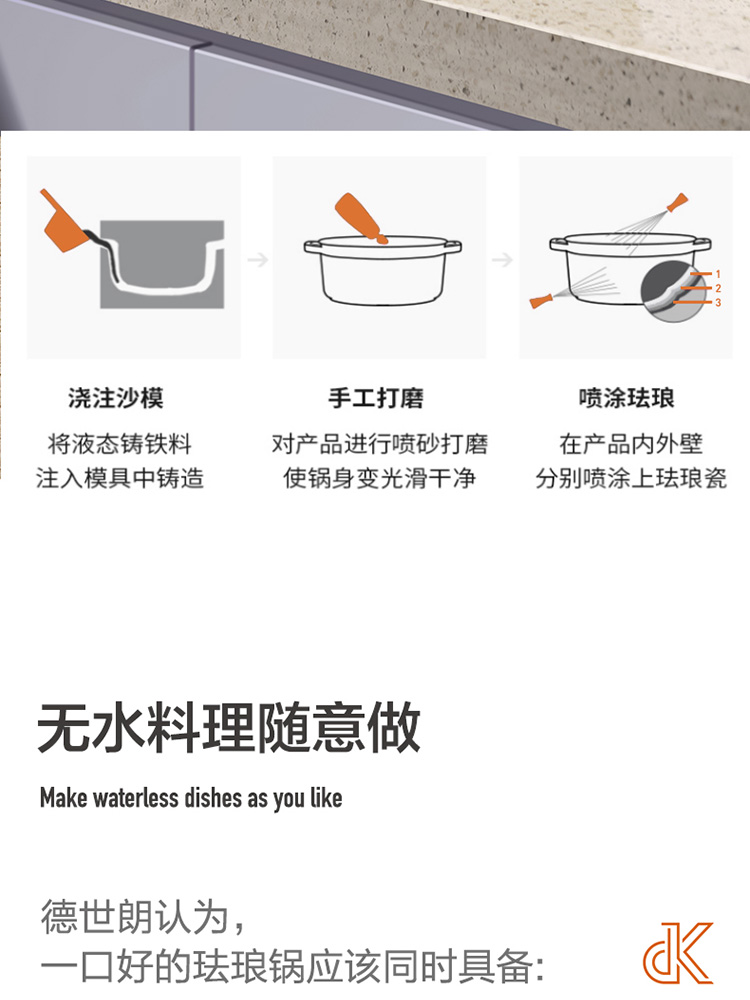 1
2
3

浇注沙模
将液态铸铁料
注入模具中铸造

手工打磨
对产品进行喷砂打磨
使锅身变光滑干净

喷涂珐琅
在产品内外壁
分别喷涂上珐琅瓷

无水料理随意做
Make waterless dishes as you like

德世朗认为，
一口好的珐琅锅应该同时具备:

dK