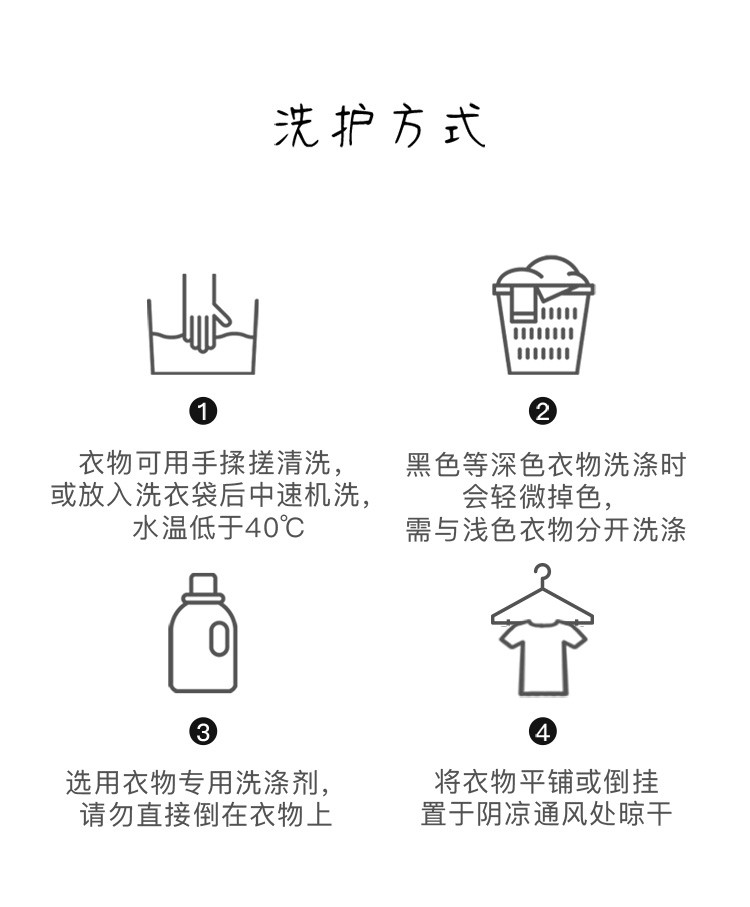 洗护方式

❶

衣物可用手揉搓清洗，
或放入洗衣袋后中速机洗，
水温低于40℃

❷

黑色等深色衣物洗涤时
会轻微掉色，
需与浅色衣物分开洗涤

❸

选用衣物专用洗涤剂，
请勿直接倒在衣物上

❹

将衣物平铺或倒挂
置于阴凉通风处晾干