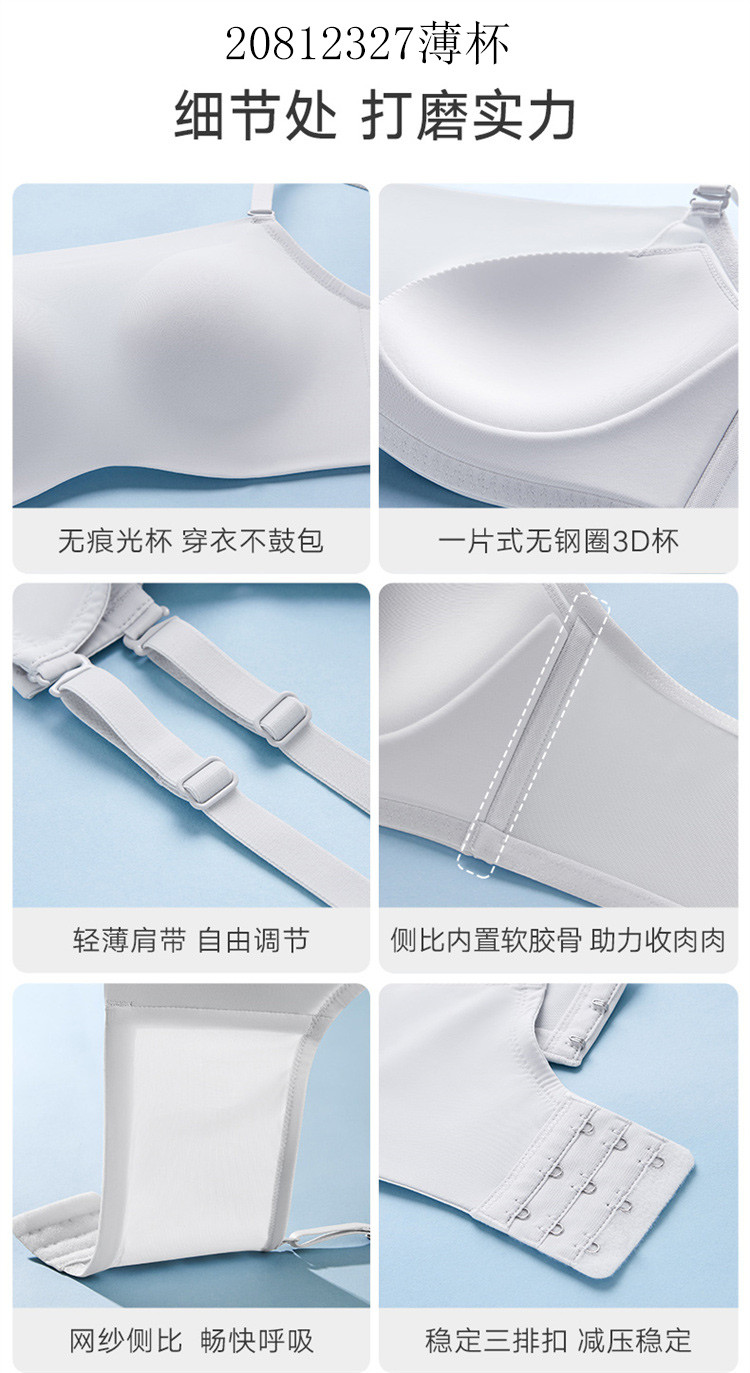 20812327薄杯

细节处 打磨实力

无痕光杯 穿衣不鼓包

一片式无钢圈3D杯

轻薄肩带 自由调节

侧比内置软胶骨 助力收肉肉

网纱侧比 畅快呼吸

稳定三排扣 减压稳定