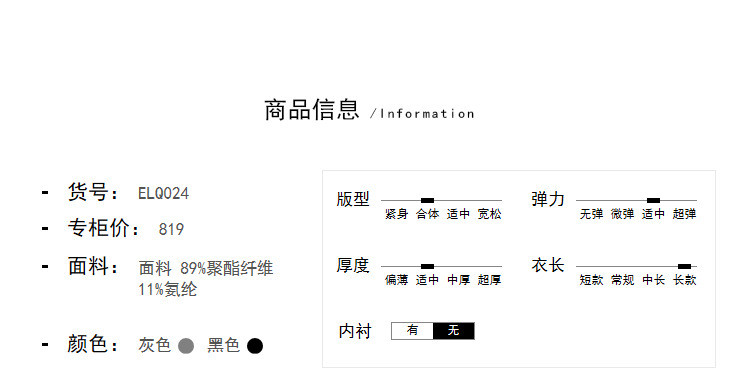 商品信息 /Information

- 货号： ELQ024

- 专柜价： 819

- 面料： 面料 89%聚酯纤维 11%氨纶

- 颜色： 灰色 黑色

版型
紧身 合体 适中 宽松

弹力
无弹 微弹 适中 超弹

厚度
偏薄 适中 中厚 超厚

衣长
短款 常规 中长 长款

内衬
有 无