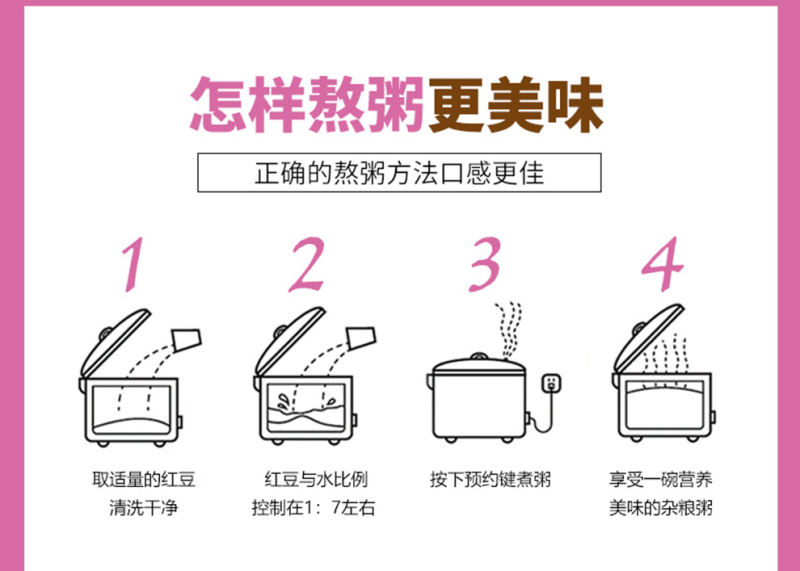 怎样熬粥更美味

正确的熬粥方法口感更佳

1

取适量的红豆
清洗干净

2

红豆与水比例
控制在1：7左右

3

按下预约键煮粥

4

享受一碗营养
美味的杂粮粥