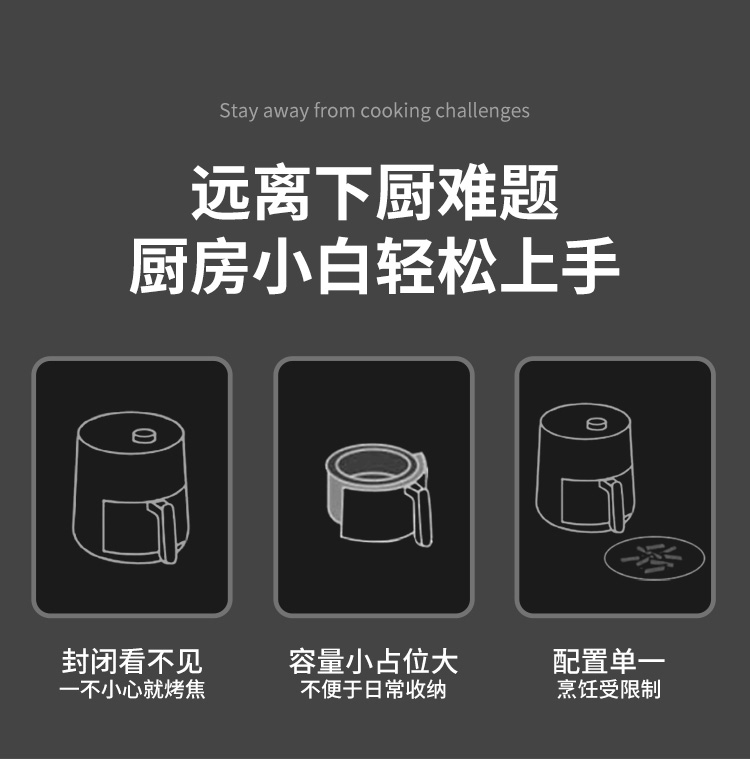 Stay away from cooking challenges

远离下厨难题
厨房小白轻松上手

封闭看不见
一不小心就烤焦

容量小占位大
不便于日常收纳

配置单一
烹饪受限制