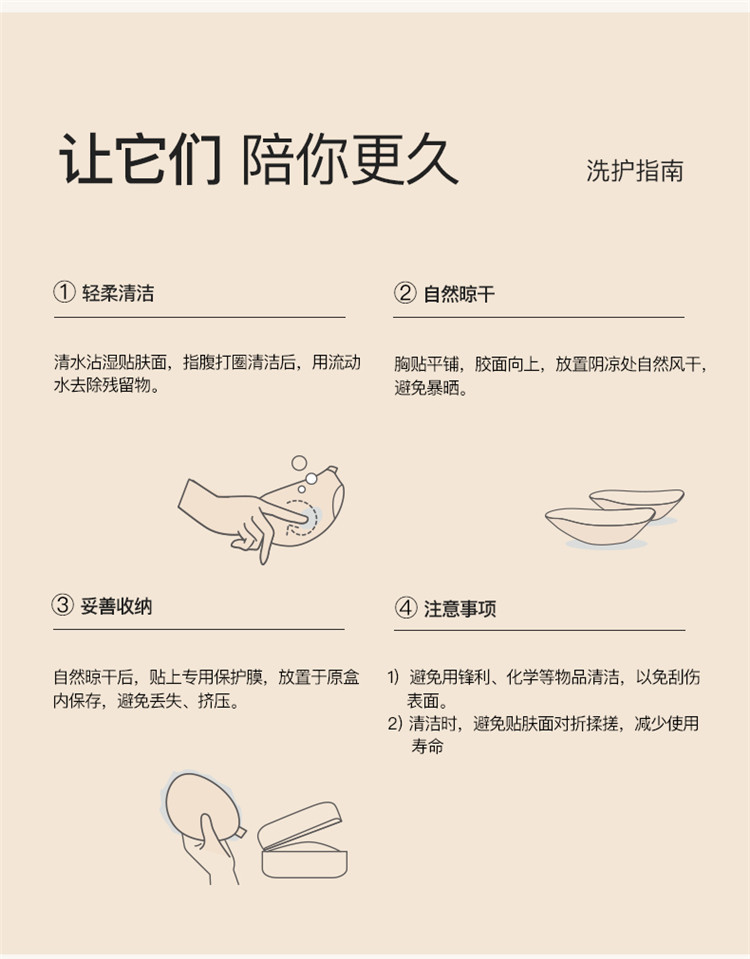 让它们 陪你更久

洗护指南

① 轻柔清洁

清水沾湿贴肤面，指腹打圈清洁后，用流动水去除残留物。

② 自然晾干

胸贴平铺，胶面向上，放置阴凉处自然风干，避免暴晒。

③ 妥善收纳

自然晾干后，贴上专用保护膜，放置于原盒内保存，避免丢失、挤压。

④ 注意事项

1）避免用锋利、化学等物品清洁，以免刮伤表面。
2）清洁时，避免贴肤面对折揉搓，减少使用寿命