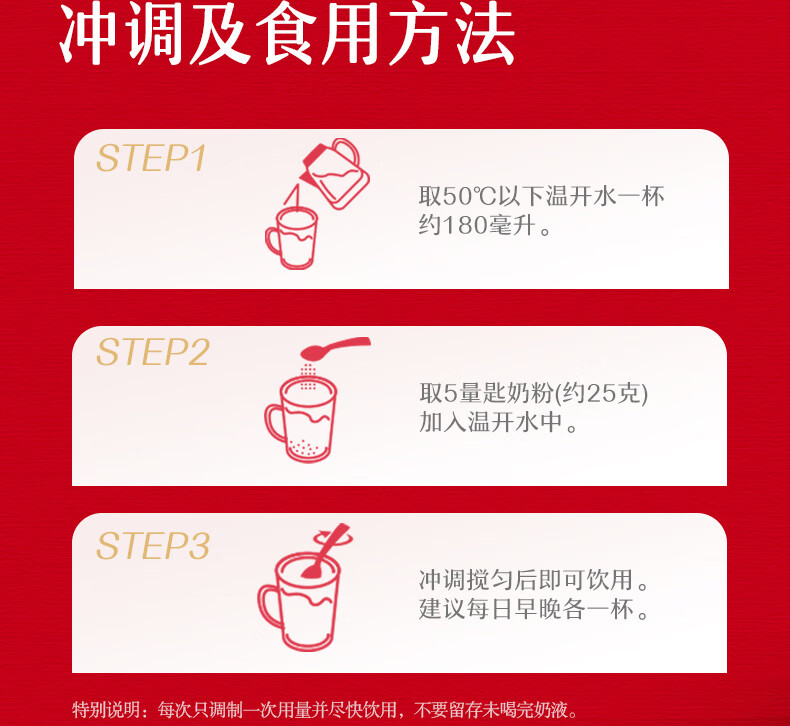 冲调及食用方法

STEP1

取50℃以下温开水一杯约180毫升。

STEP2

取5量匙奶粉(约25克)加入温开水中。

STEP3

冲调搅匀后即可饮用。建议每日早晚各一杯。

特别说明：每次只调制一次用量并尽快饮用，不要留存未喝完奶液。