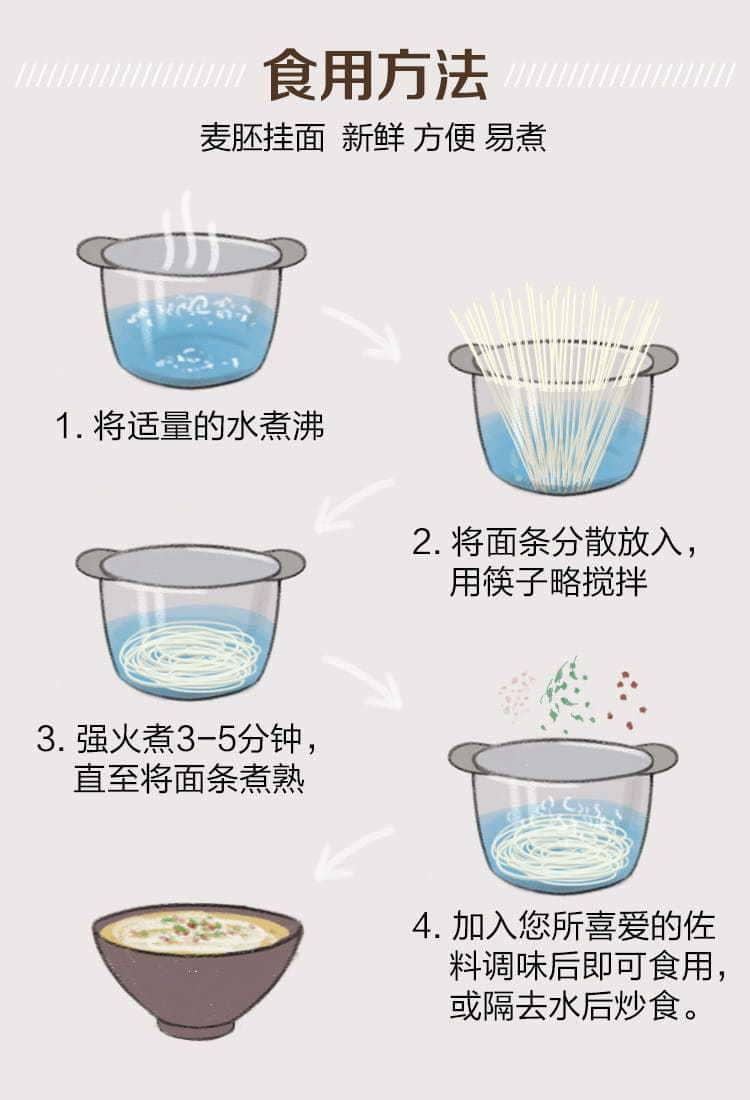 食用方法

麦胚挂面 新鲜 方便 易煮

1. 将适量的水煮沸

2. 将面条分散放入，用筷子略搅拌

3. 强火煮3-5分钟，直至将面条煮熟

4. 加入您所喜爱的佐料调味后即可食用，或隔去水后炒食。