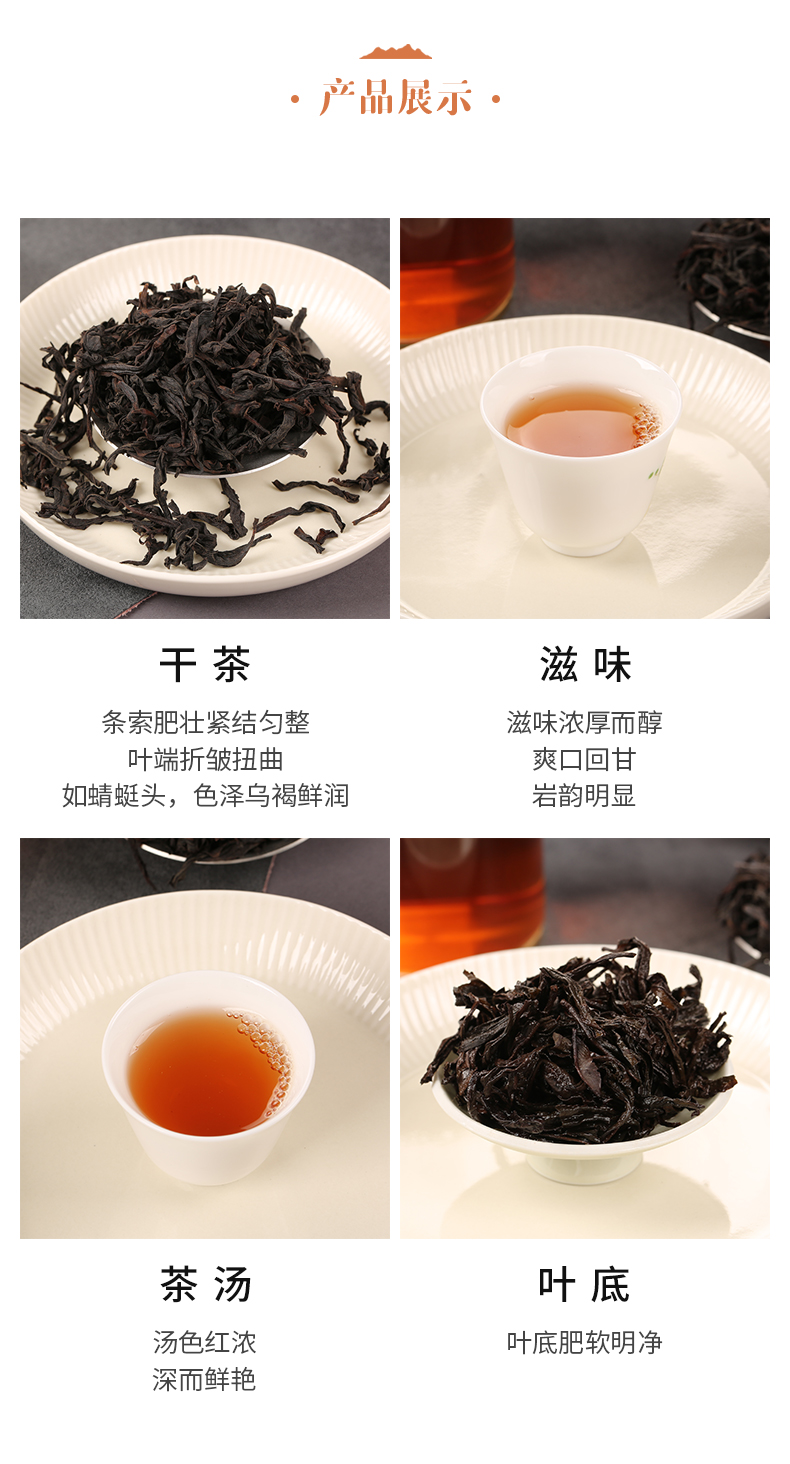 · 产品展示 ·

干 茶

条索肥壮紧结匀整
叶端折皱扭曲
如蜻蜓头，色泽乌褐鲜润

滋 味

滋味浓厚而醇
爽口回甘
岩韵明显

茶 汤

汤色红浓
深而鲜艳

叶 底

叶底肥软明净