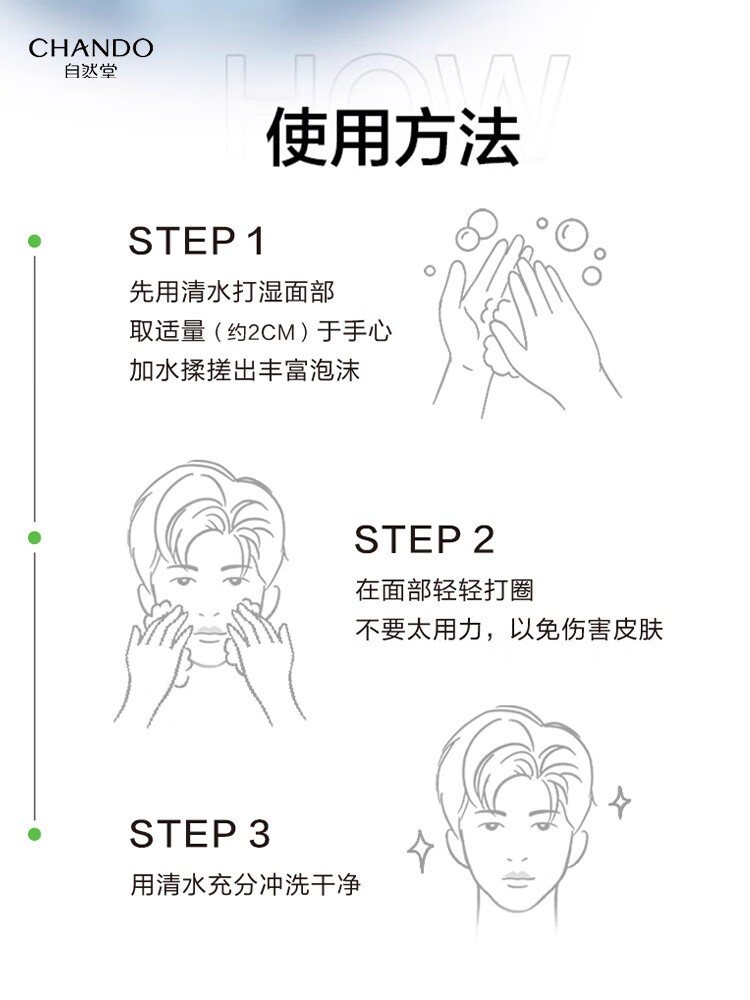 CHANDO
自然堂

HOW

使用方法

STEP 1
先用清水打湿面部
取适量（约2CM）于手心
加水揉搓出丰富泡沫

STEP 2
在面部轻轻打圈
不要太用力，以免伤害皮肤

STEP 3
用清水充分冲洗干净