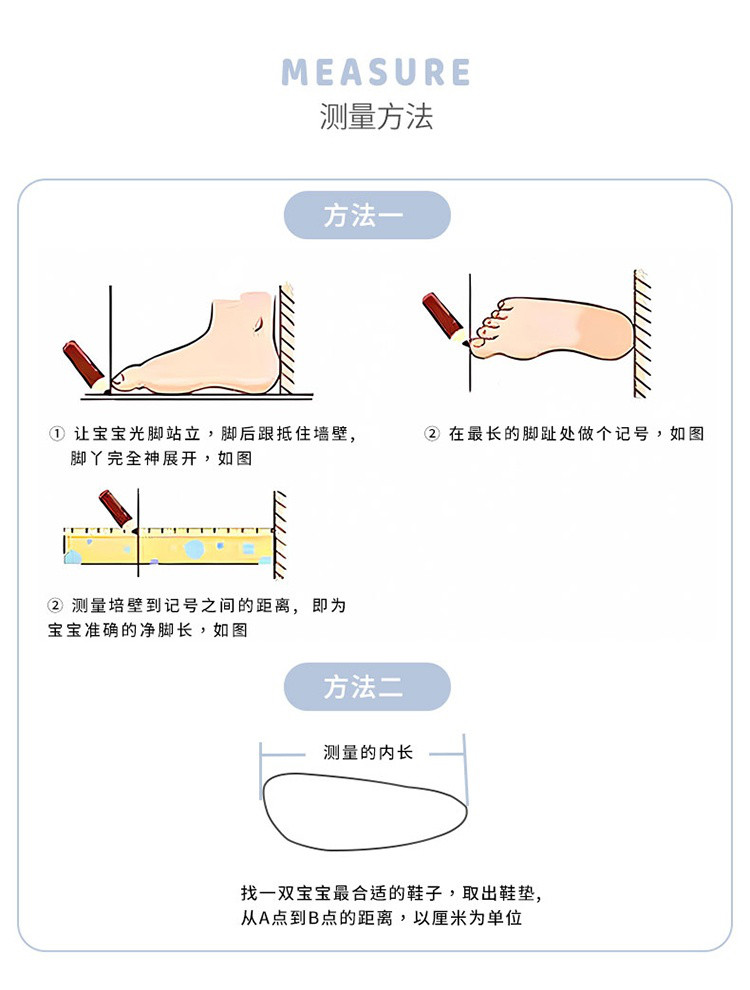 MEASURE
测量方法

方法一

① 让宝宝光脚站立，脚后跟抵住墙壁，脚丫完全神展开，如图

② 在最长的脚趾处做个记号，如图

② 测量培壁到记号之间的距离，即为宝宝准确的净脚长，如图

方法二

测量的内长

找一双宝宝最合适的鞋子，取出鞋垫，从A点到B点的距离，以厘米为单位