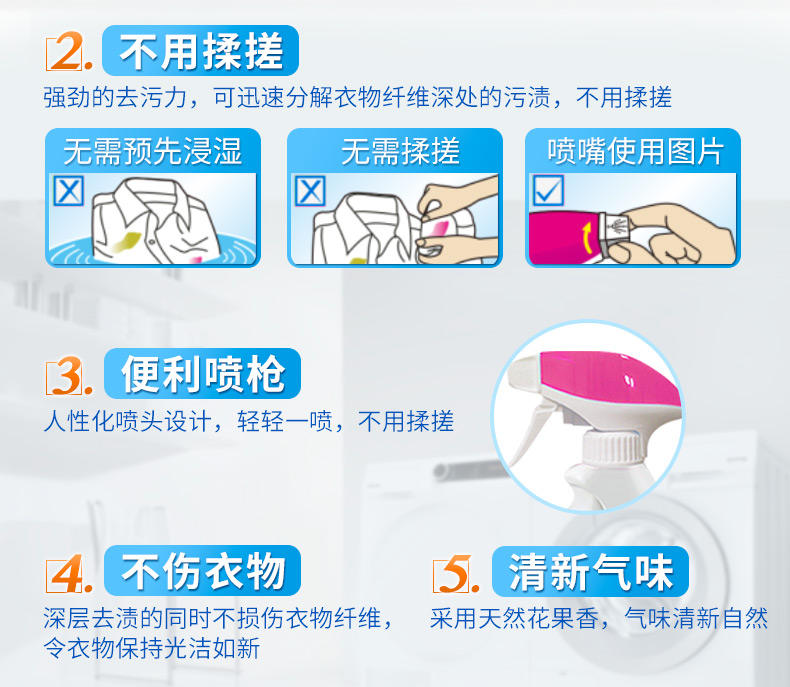 2. 不用揉搓
强劲的去污力，可迅速分解衣物纤维深处的污渍，不用揉搓

无需预先浸湿

无需揉搓

喷嘴使用图片

3. 便利喷枪
人性化喷头设计，轻轻一喷，不用揉搓

4. 不伤衣物
深层去渍的同时不损伤衣物纤维，令衣物保持光洁如新

5. 清新气味
采用天然花果香，气味清新自然