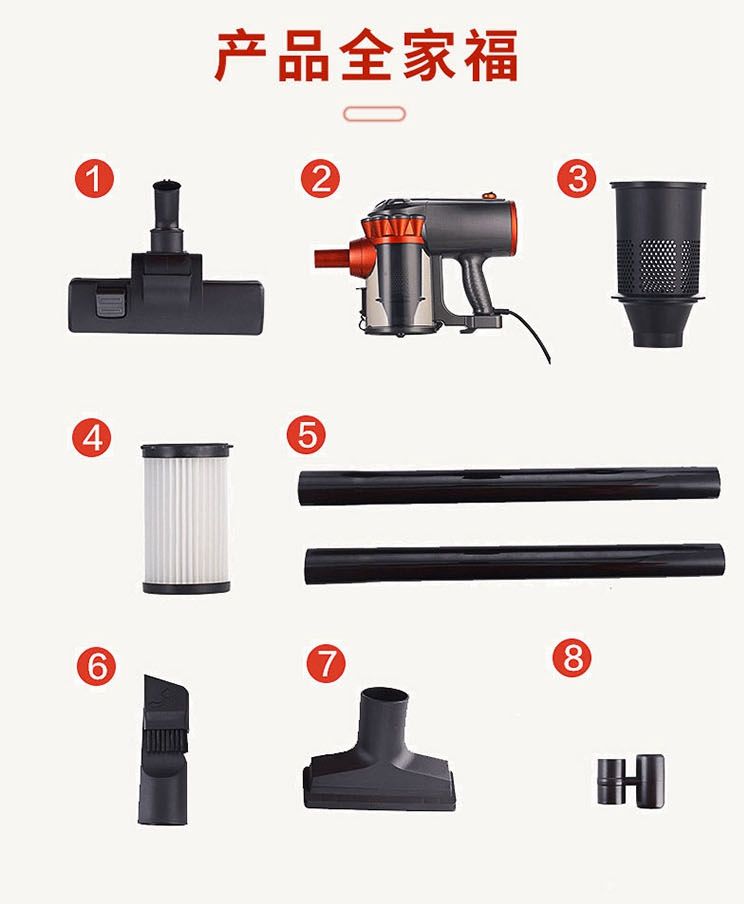 产品全家福

1

2

3

4

5

6

7

8