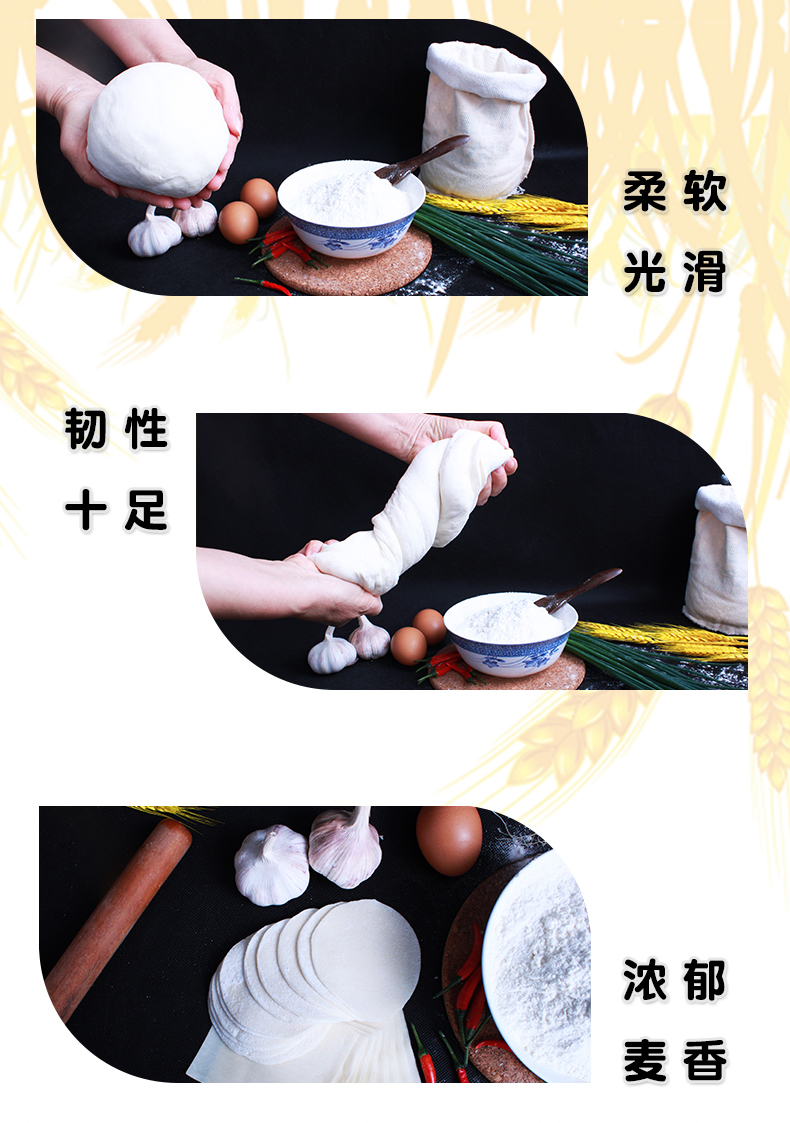 柔软
光滑

韧性
十足

浓郁
麦香