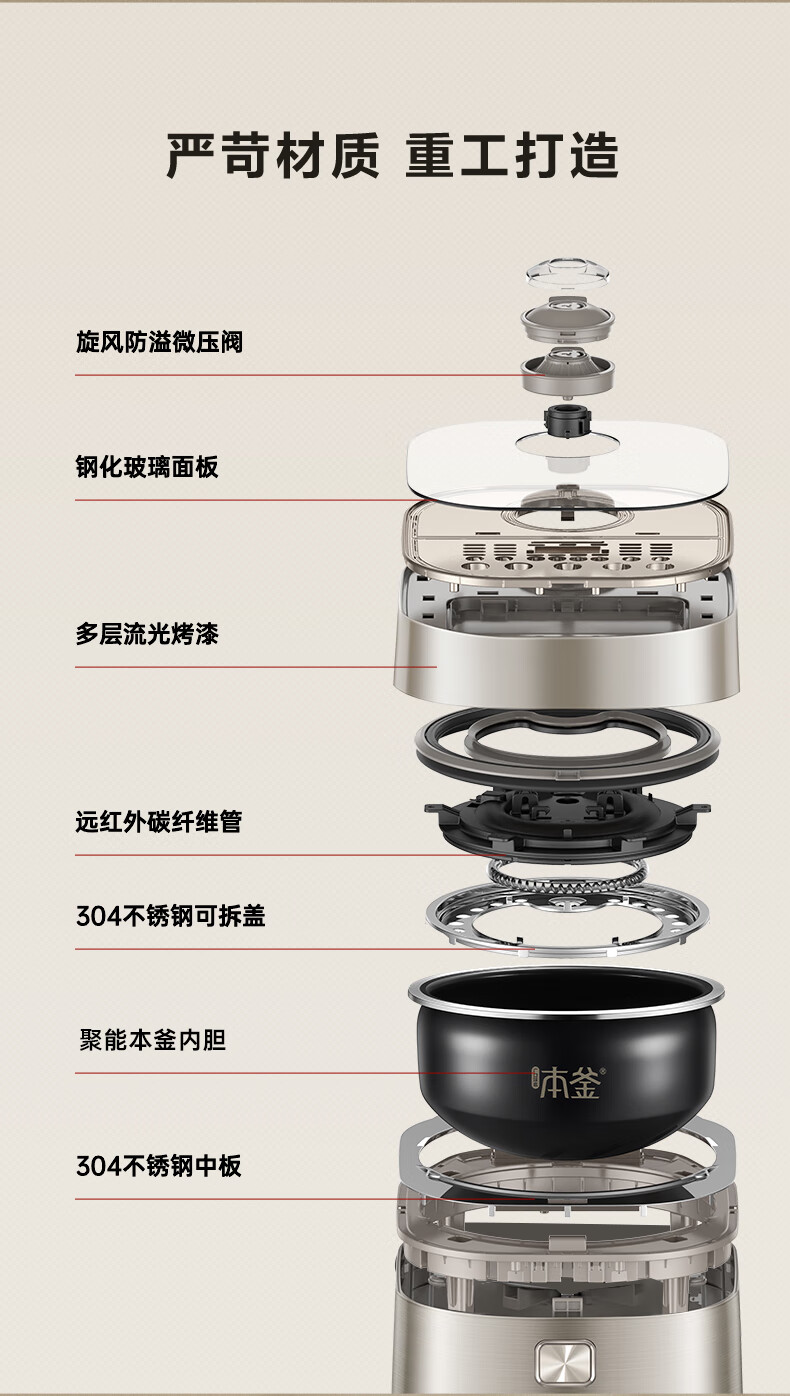 严苛材质 重工打造

旋风防溢微压阀

钢化玻璃面板

多层流光烤漆

远红外碳纤维管

304不锈钢可拆盖

聚能本釜内胆

本釜

304不锈钢中板