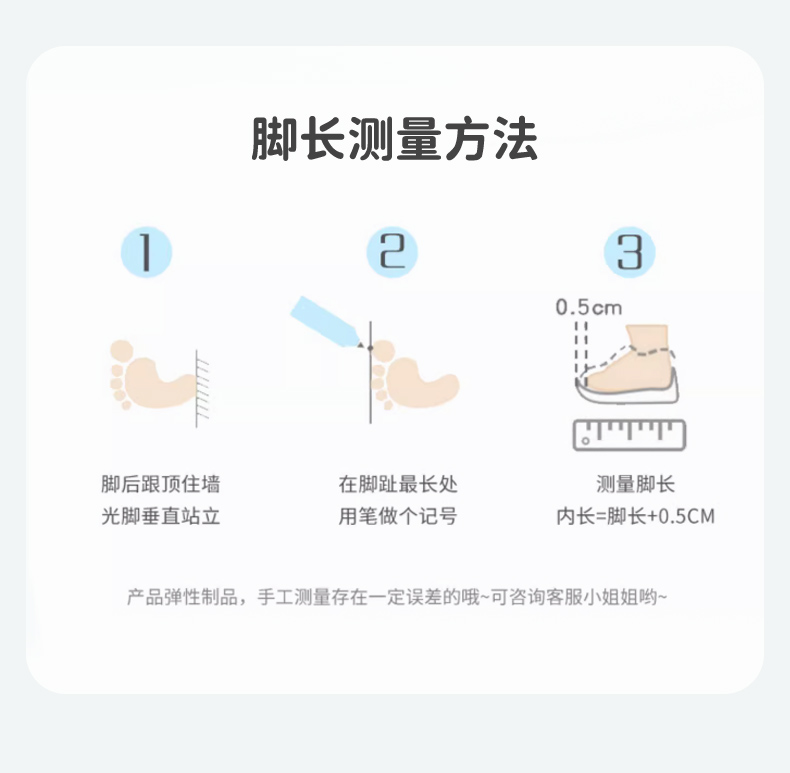 脚长测量方法

1

脚后跟顶住墙
光脚垂直站立

2

在脚趾最长处
用笔做个记号

3

0.5cm

测量脚长
内长=脚长+0.5CM

产品弹性制品，手工测量存在一定误差的哦~可咨询客服小姐姐哟~