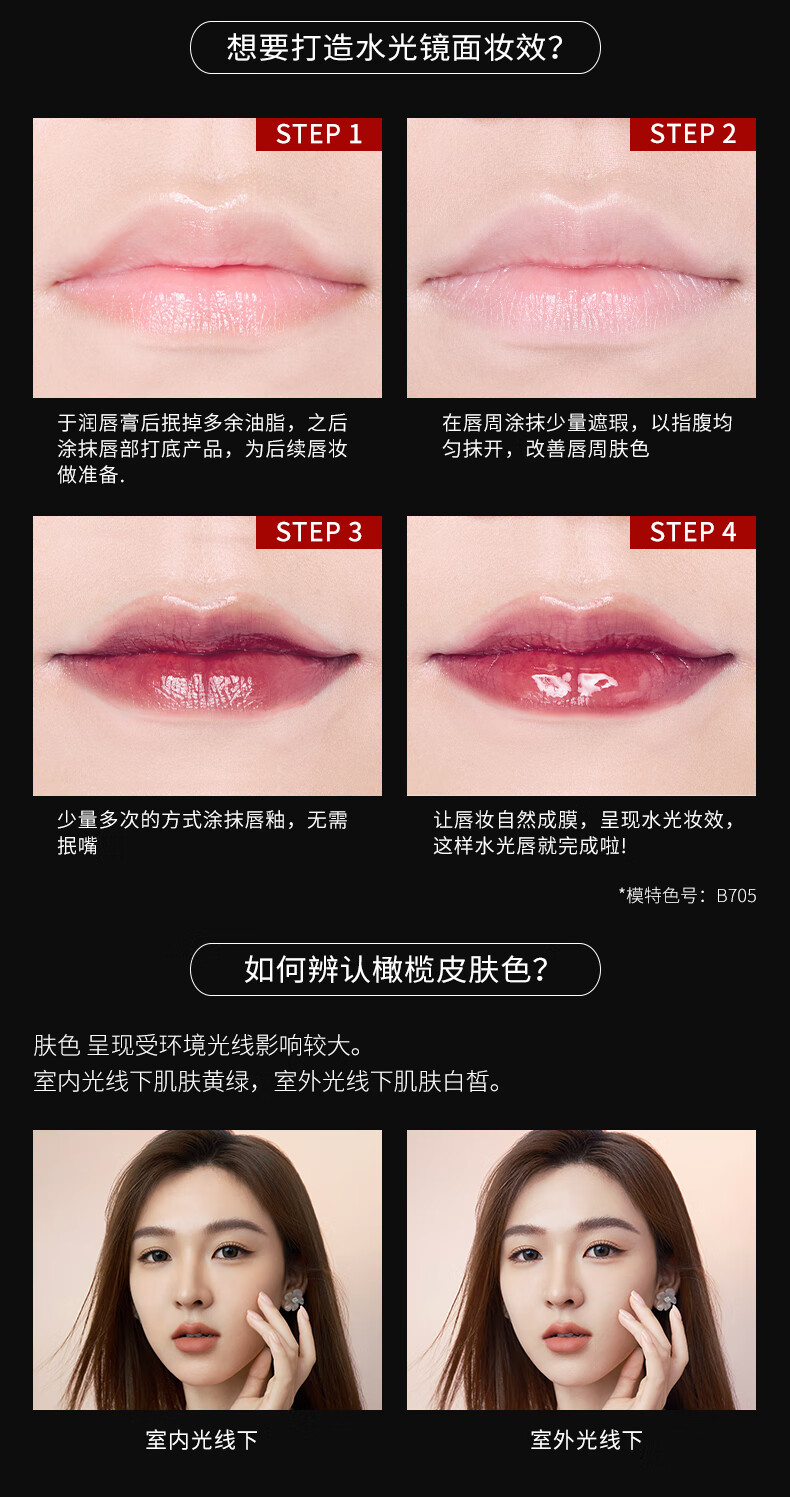 想要打造水光镜面妆效？

STEP 1

于润唇膏后抿掉多余油脂，之后涂抹唇部打底产品，为后续唇妆做准备.

STEP 2

在唇周涂抹少量遮瑕，以指腹均匀抹开，改善唇周肤色

STEP 3

少量多次的方式涂抹唇釉，无需抿嘴

STEP 4

让唇妆自然成膜，呈现水光妆效，这样水光唇就完成啦!

*模特色号：B705

如何辨认橄榄皮肤色？

肤色 呈现受环境光线影响较大。
室内光线下肌肤黄绿，室外光线下肌肤白皙。

室内光线下

室外光线下