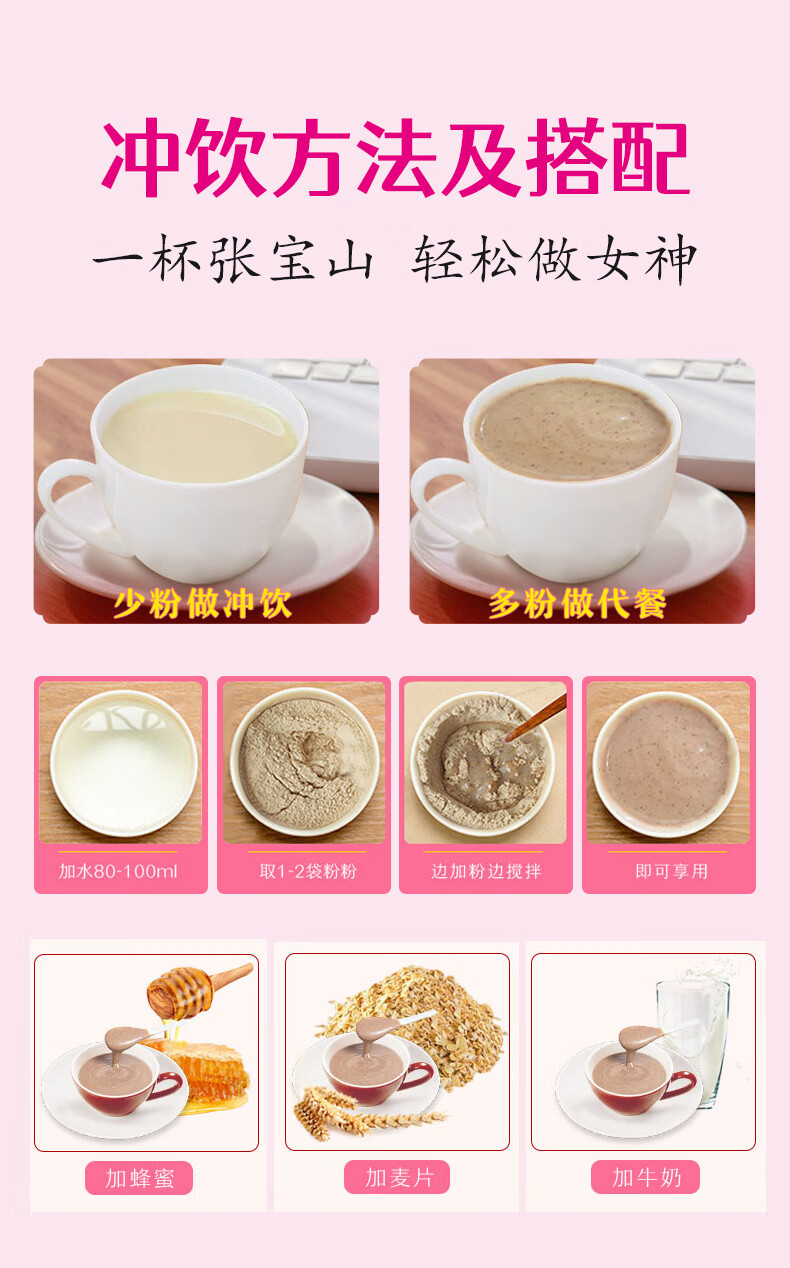 冲饮方法及搭配

一杯张宝山 轻松做女神

少粉做冲饮

多粉做代餐

加水80-100ml

取1-2袋粉粉

边加粉边搅拌

即可享用

加蜂蜜

加麦片

加牛奶