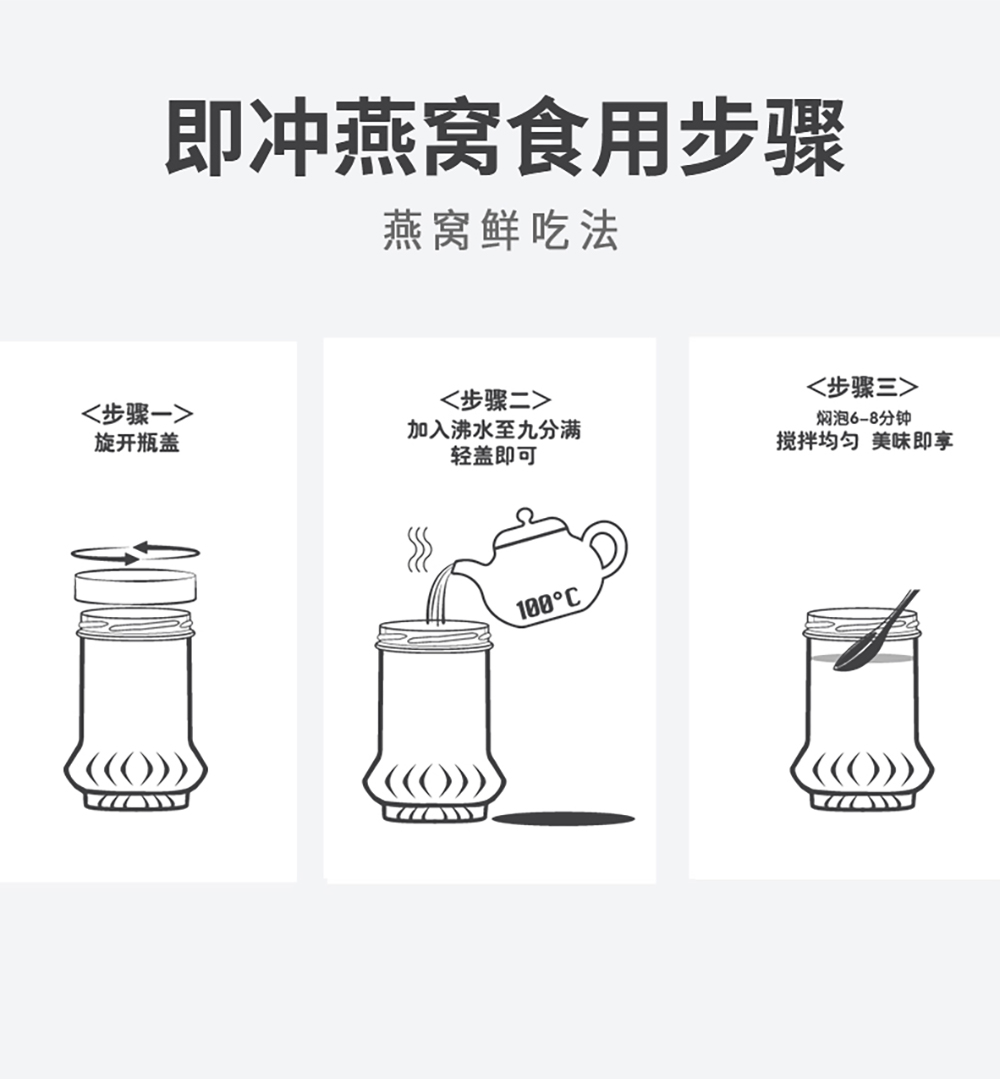 即冲燕窝食用步骤

燕窝鲜吃法

<步骤一>
旋开瓶盖

<步骤二>
加入沸水至九分满
轻盖即可

100°C

<步骤三>
焖泡6-8分钟
搅拌均匀 美味即享