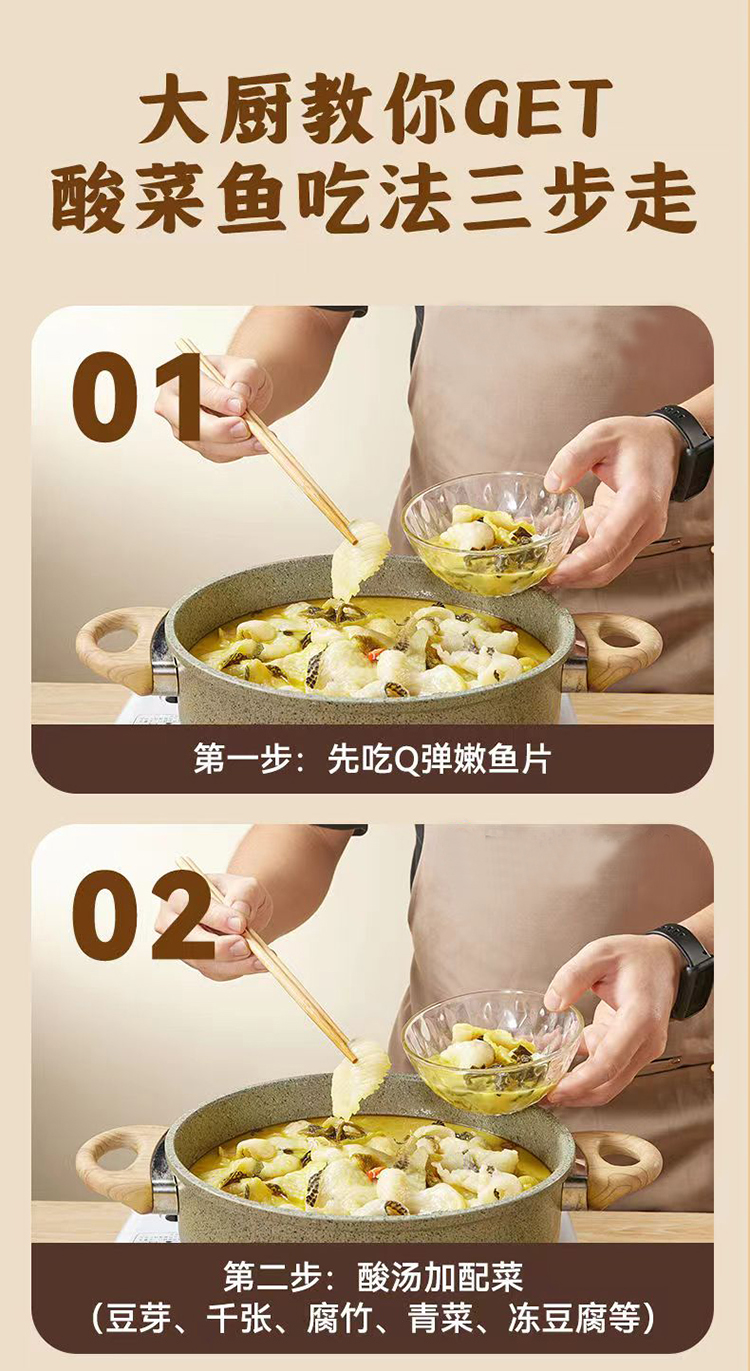 大厨教你GET
酸菜鱼吃法三步走

01

第一步：先吃Q弹嫩鱼片

02

第二步：酸汤加配菜
（豆芽、千张、腐竹、青菜、冻豆腐等）