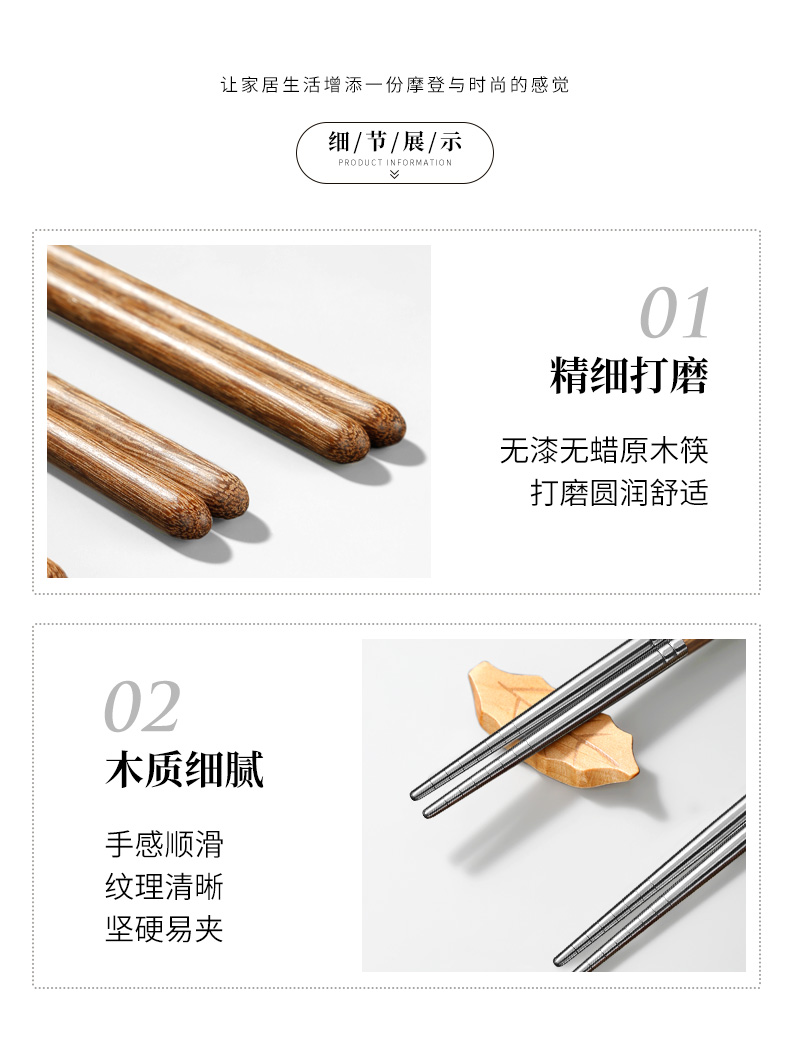 让家居生活增添一份摩登与时尚的感觉

细/节/展/示
PRODUCT INFORMATION

01
精细打磨

无漆无蜡原木筷
打磨圆润舒适

02
木质细腻

手感顺滑
纹理清晰
坚硬易夹