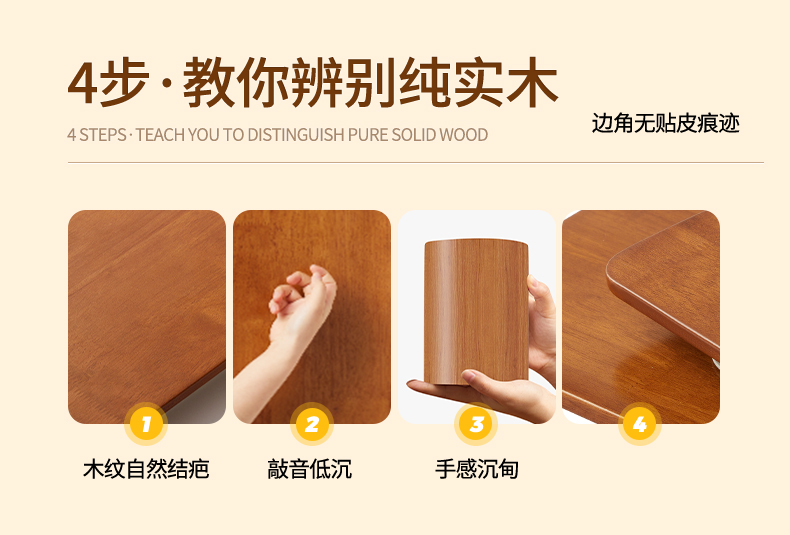 4步 · 教你辨别纯实木

4 STEPS · TEACH YOU TO DISTINGUISH PURE SOLID WOOD

边角无贴皮痕迹

1

木纹自然结疤

2

敲音低沉

3

手感沉甸

4