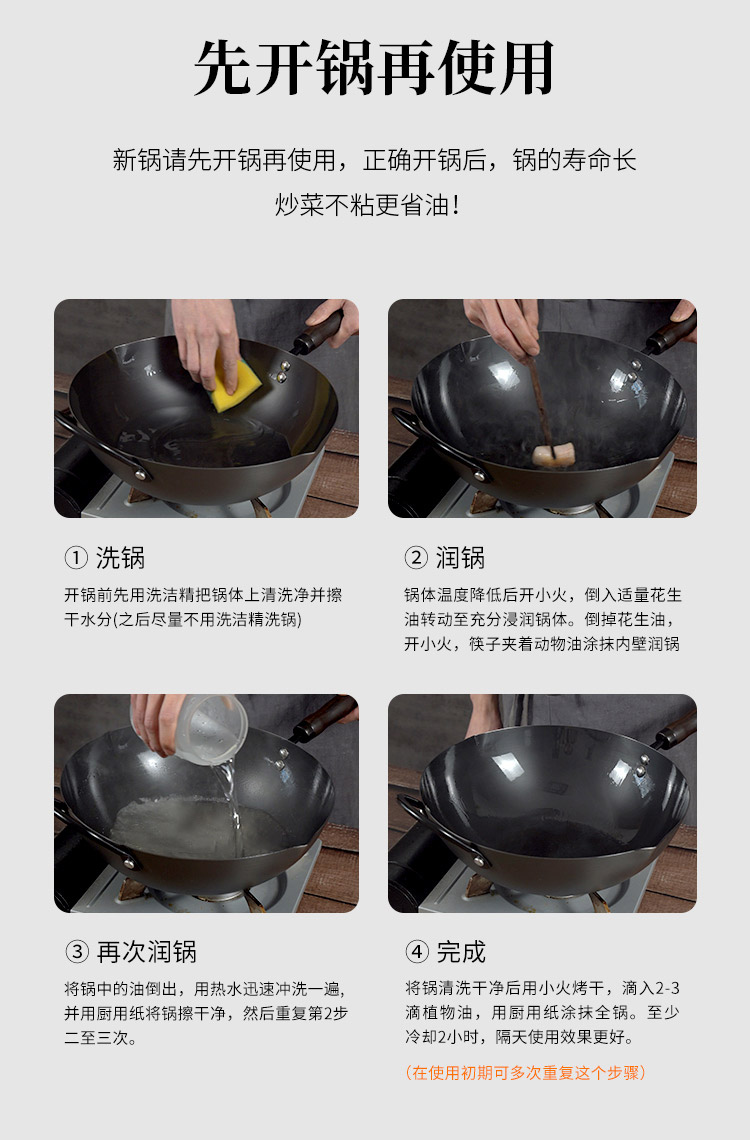 先开锅再使用

新锅请先开锅再使用，正确开锅后，锅的寿命长
炒菜不粘更省油！

① 洗锅

开锅前先用洗洁精把锅体上清洗净并擦干水分(之后尽量不用洗洁精洗锅)

② 润锅

锅体温度降低后开小火，倒入适量花生油转动至充分浸润锅体。倒掉花生油，开小火，筷子夹着动物油涂抹内壁润锅

③ 再次润锅

将锅中的油倒出，用热水迅速冲洗一遍，并用厨用纸将锅擦干净，然后重复第2步二至三次。

④ 完成

将锅清洗干净后用小火烤干，滴入2-3滴植物油，用厨用纸涂抹全锅。至少冷却2小时，隔天使用效果更好。

（在使用初期可多次重复这个步骤）