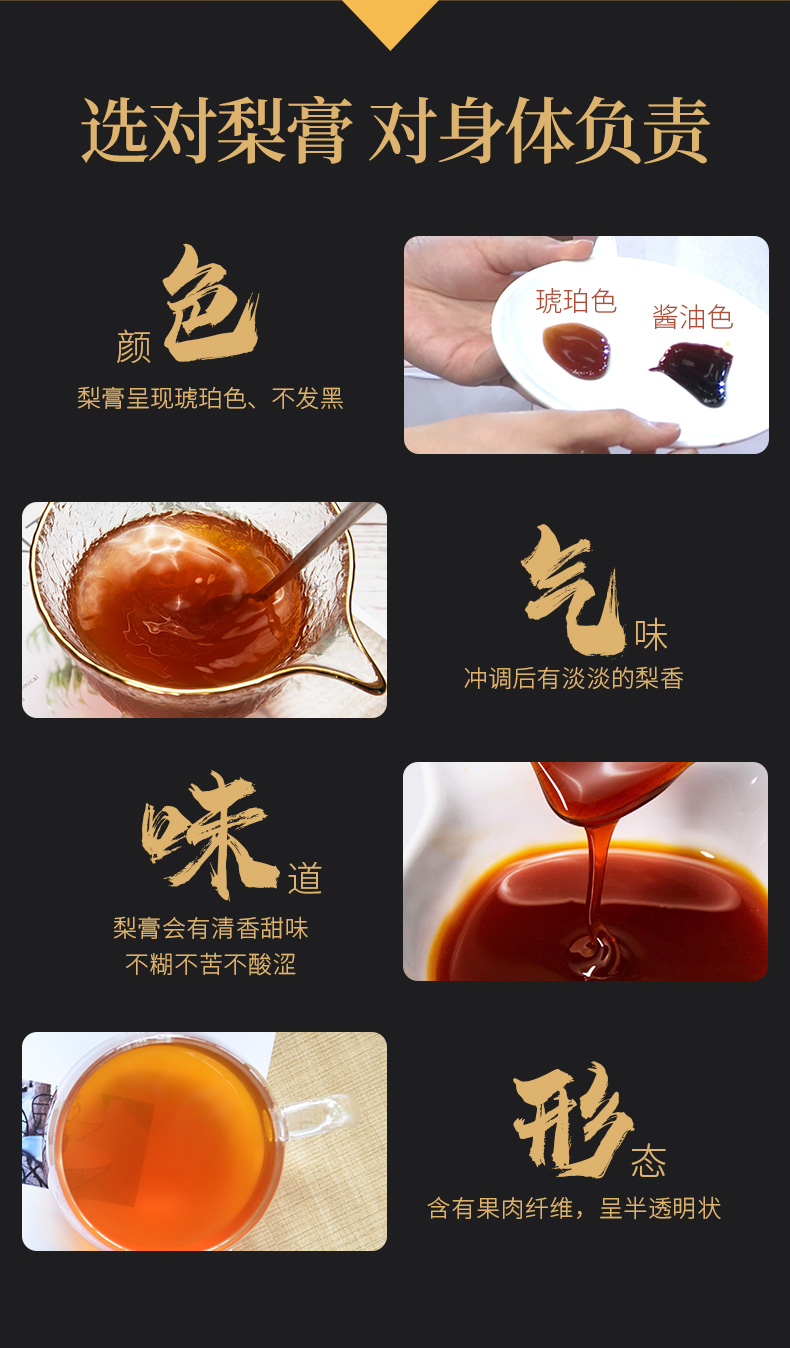 选对梨膏 对身体负责

颜色
梨膏呈现琥珀色、不发黑

琥珀色 酱油色

气味
冲调后有淡淡的梨香

味道
梨膏会有清香甜味
不糊不苦不酸涩

形态
含有果肉纤维，呈半透明状