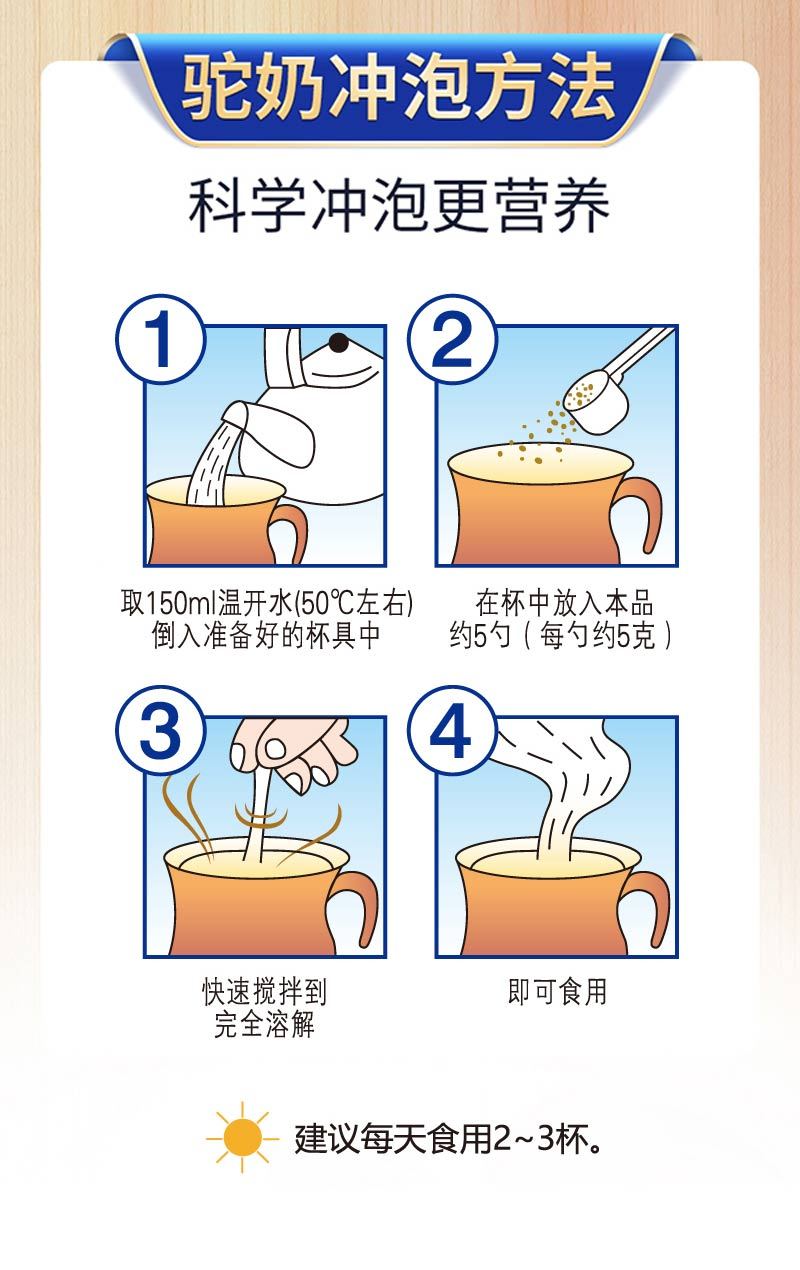 驼奶冲泡方法

科学冲泡更营养

1

取150ml温开水(50℃左右)
倒入准备好的杯具中

2

在杯中放入本品
约5勺（每勺约5克）

3

快速搅拌到
完全溶解

4

即可食用

建议每天食用2~3杯。