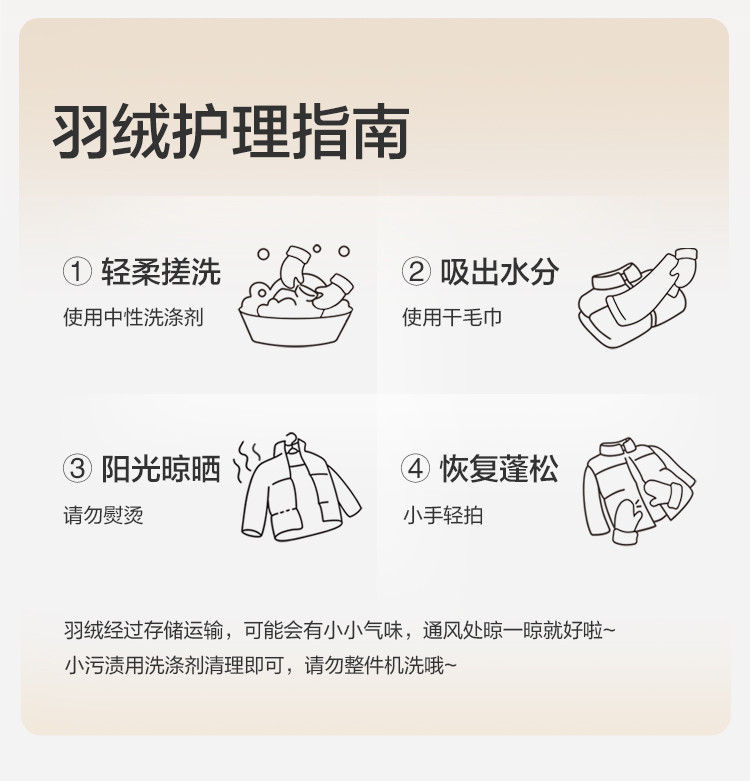 羽绒护理指南

① 轻柔搓洗
使用中性洗涤剂

② 吸出水分
使用干毛巾

③ 阳光晾晒
请勿熨烫

④ 恢复蓬松
小手轻拍

羽绒经过存储运输，可能会有小小气味，通风处晾一晾就好啦~
小污渍用洗涤剂清理即可，请勿整件机洗哦~