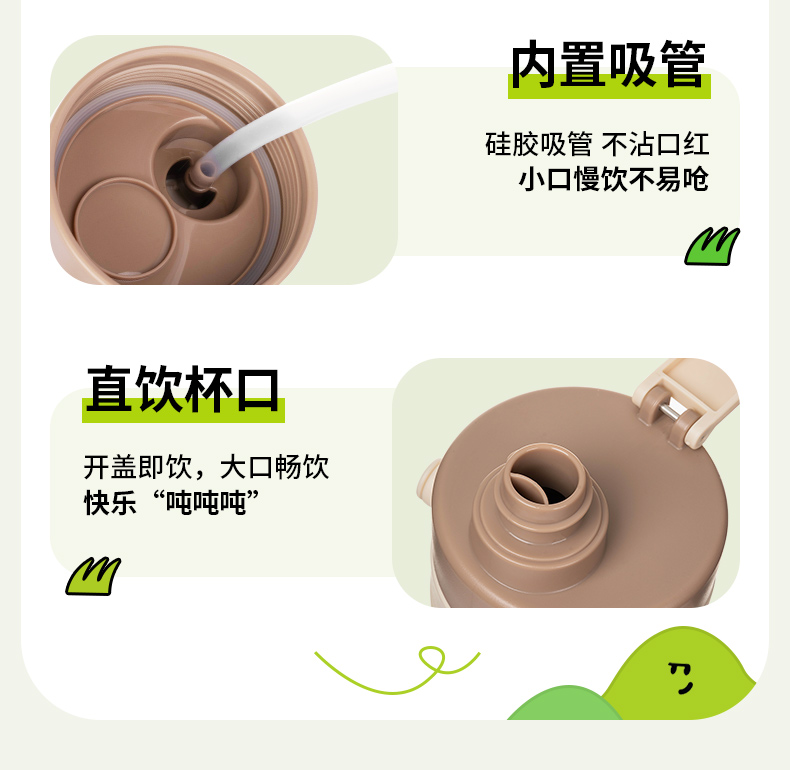 内置吸管

硅胶吸管 不沾口红
小口慢饮不易呛

直饮杯口

开盖即饮，大口畅饮
快乐“吨吨吨”