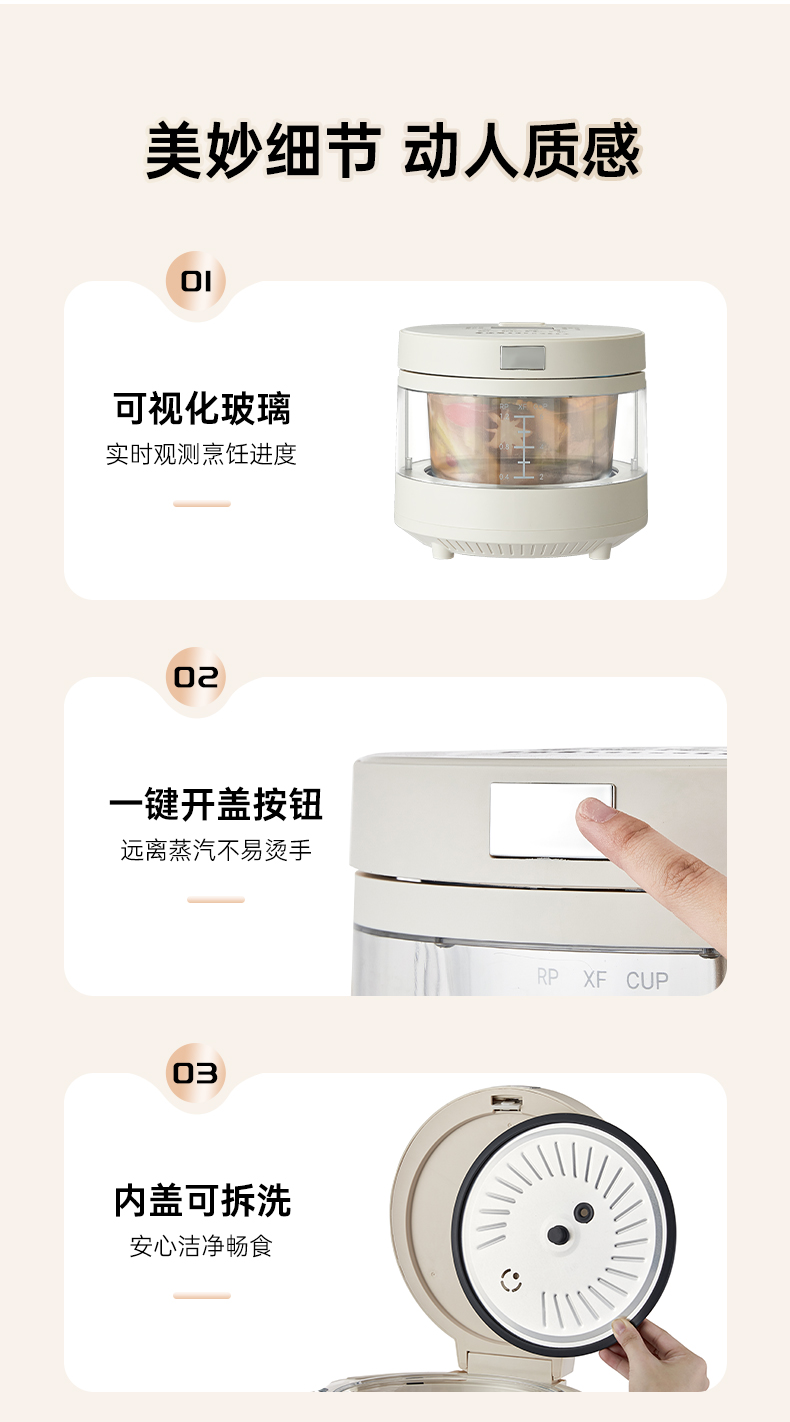 美妙细节 动人质感

01

可视化玻璃
实时观测烹饪进度

02

一键开盖按钮
远离蒸汽不易烫手

RP XF CUP

03

内盖可拆洗
安心洁净畅食