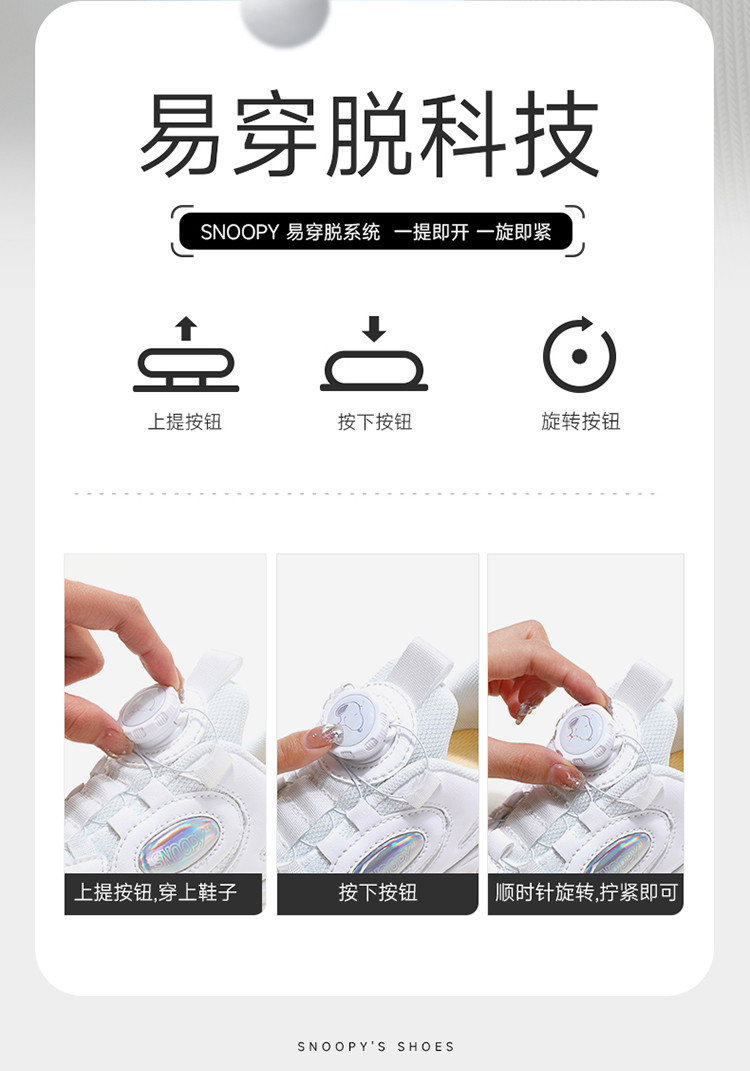 易穿脱科技

SNOOPY 易穿脱系统 一提即开 一旋即紧

上提按钮

按下按钮

旋转按钮

SNOOPY

上提按钮,穿上鞋子

按下按钮

顺时针旋转,拧紧即可

SNOOPY'S SHOES