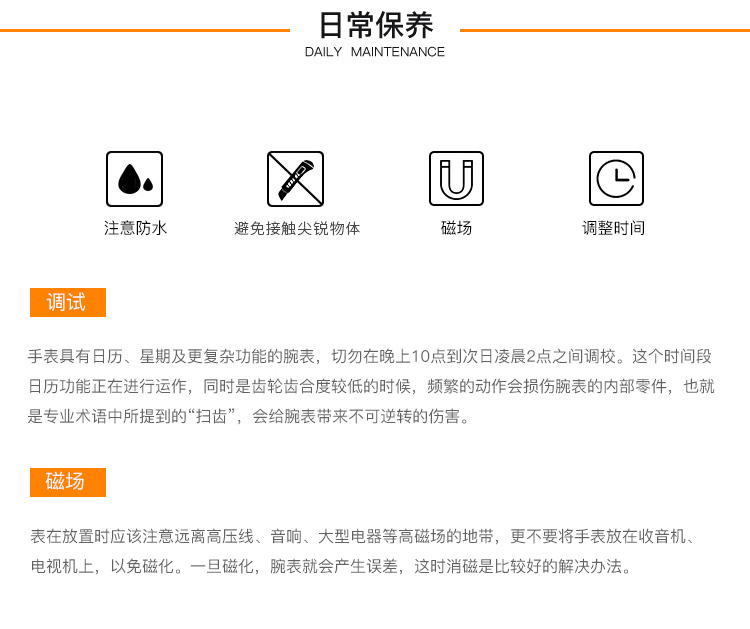 日常保养
DAILY MAINTENANCE

注意防水

避免接触尖锐物体

磁场

调整时间

调试

手表具有日历、星期及更复杂功能的腕表，切勿在晚上10点到次日凌晨2点之间调校。这个时间段日历功能正在进行运作，同时是齿轮齿合度较低的时候，频繁的动作会损伤腕表的内部零件，也就是专业术语中所提到的“扫齿”，会给腕表带来不可逆转的伤害。

磁场

表在放置时应该注意远离高压线、音响、大型电器等高磁场的地带，更不要将手表放在收音机、电视机上，以免磁化。一旦磁化，腕表就会产生误差，这时消磁是比较好的解决办法。