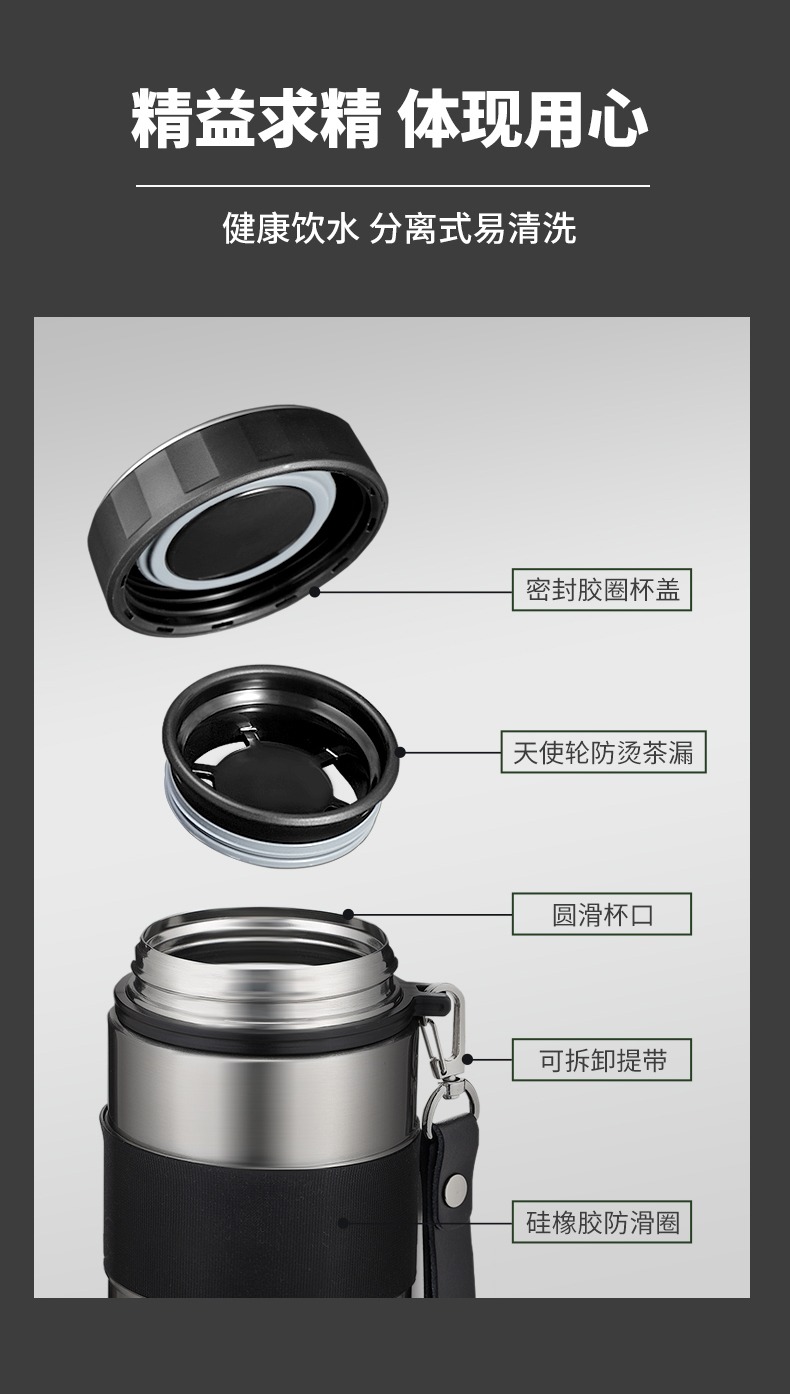 精益求精 体现用心

健康饮水 分离式易清洗

密封胶圈杯盖

天使轮防烫茶漏

圆滑杯口

可拆卸提带

硅橡胶防滑圈