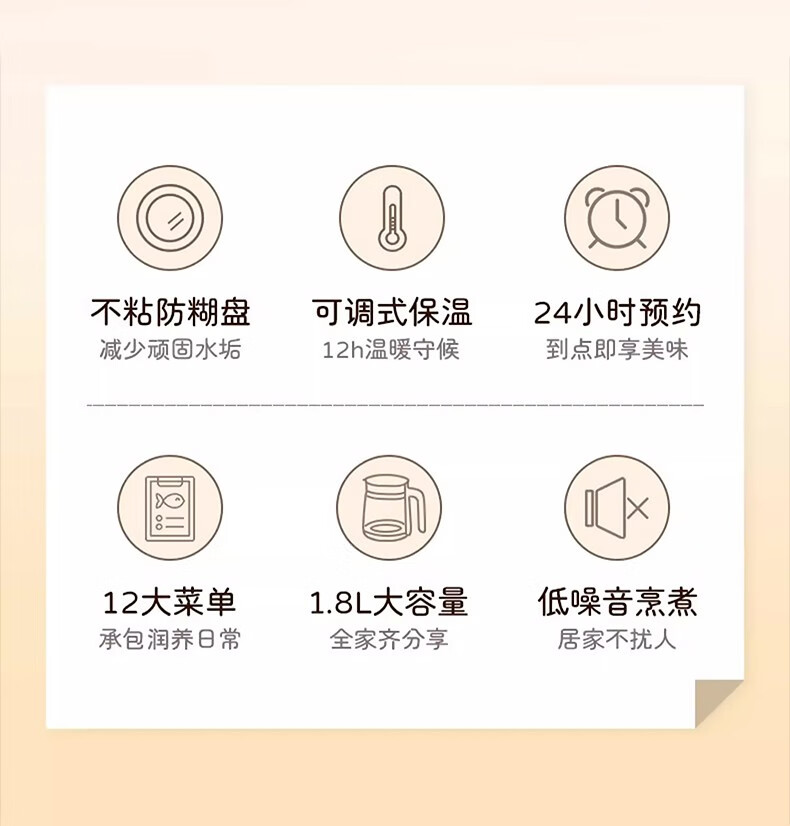 不粘防糊盘
减少顽固水垢

可调式保温
12h温暖守候

24小时预约
到点即享美味

12大菜单
承包润养日常

1.8L大容量
全家齐分享

低噪音烹煮
居家不扰人