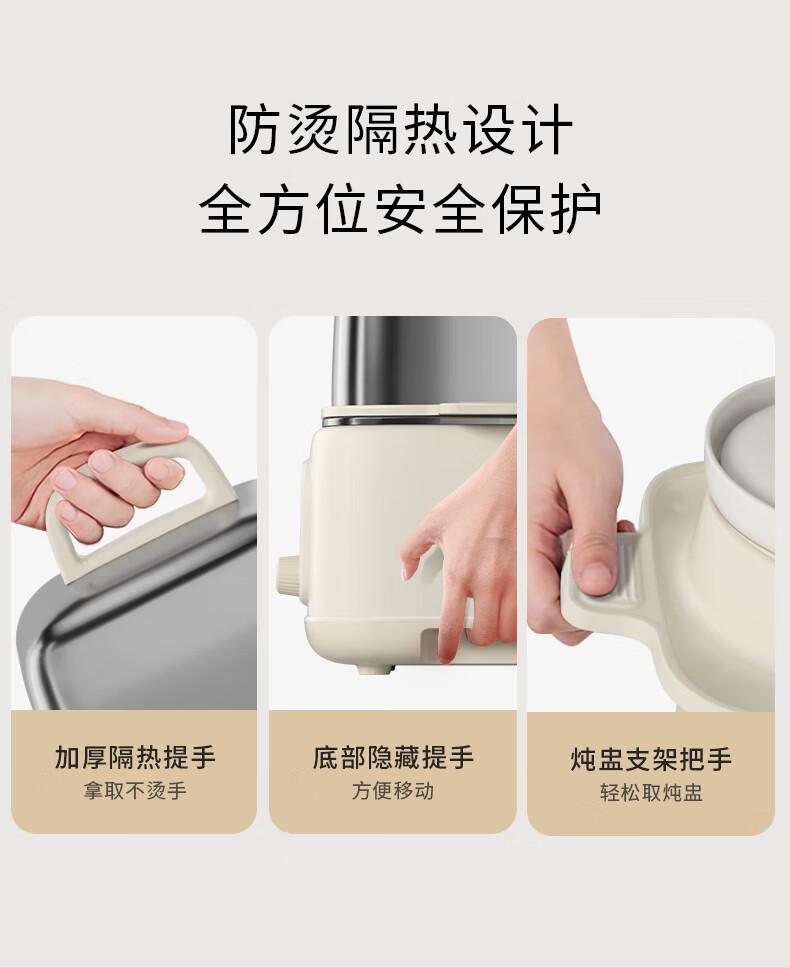 防烫隔热设计
全方位安全保护

加厚隔热提手
拿取不烫手

底部隐藏提手
方便移动

炖盅支架把手
轻松取炖盅