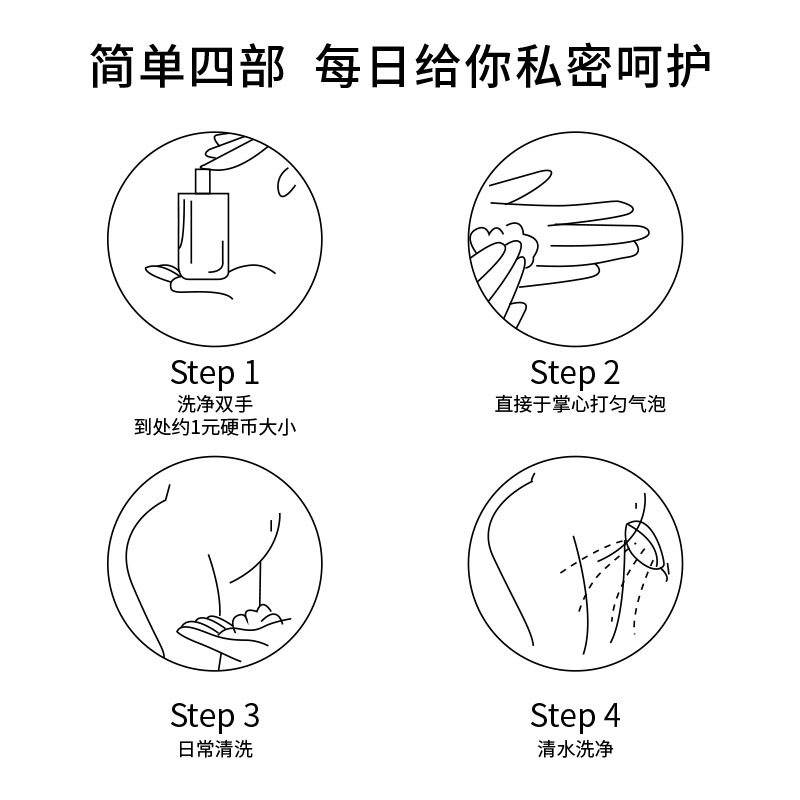 简单四部 每日给你私密呵护

Step 1
洗净双手
到处约1元硬币大小

Step 2
直接于掌心打匀气泡

Step 3
日常清洗

Step 4
清水洗净