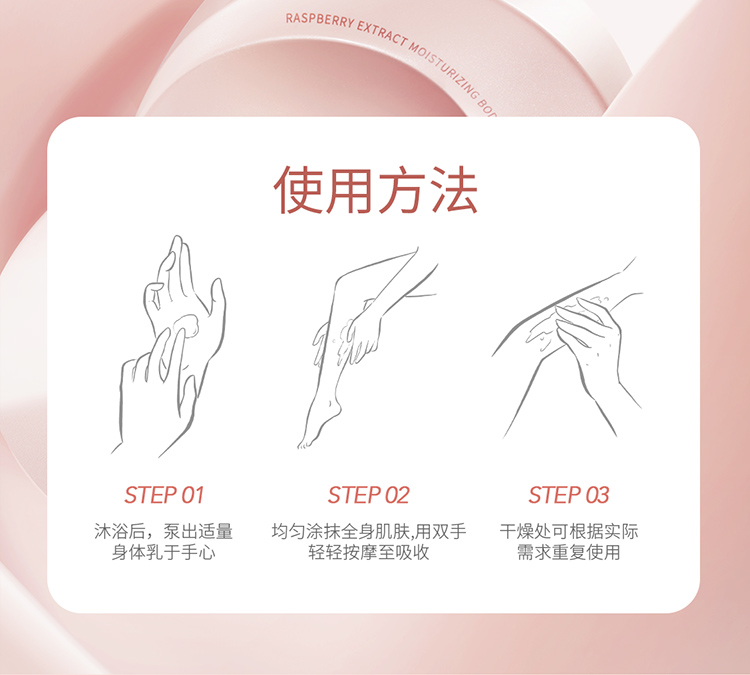 RASPBERRY EXTRACT MOISTURIZING BOD

使用方法

STEP 01
沐浴后，泵出适量身体乳于手心

STEP 02
均匀涂抹全身肌肤,用双手轻轻按摩至吸收

STEP 03
干燥处可根据实际需求重复使用