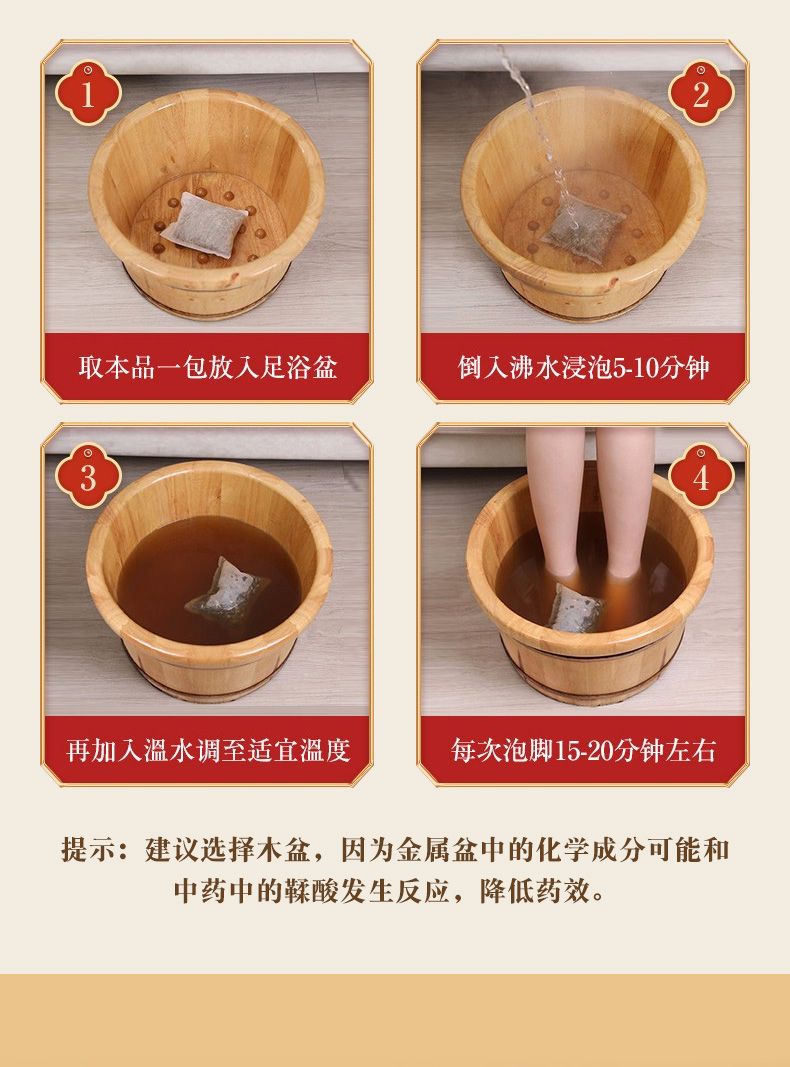 1

取本品一包放入足浴盆

2

倒入沸水浸泡5-10分钟

3

再加入温水调至适宜温度

4

每次泡脚15-20分钟左右

提示：建议选择木盆，因为金属盆中的化学成分可能和中药中的鞣酸发生反应，降低药效。