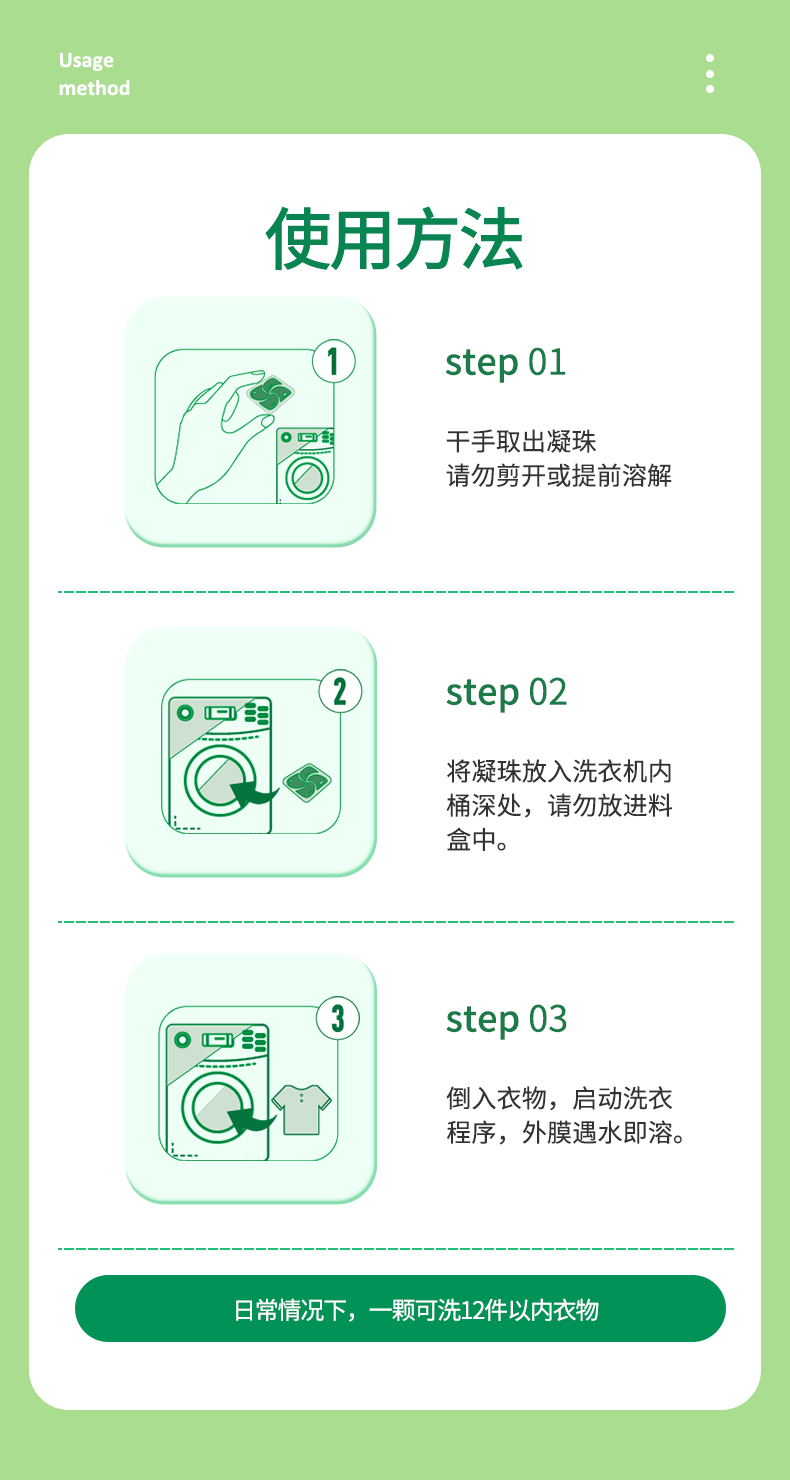 Usage
method

使用方法

1

step 01

干手取出凝珠
请勿剪开或提前溶解

2

step 02

将凝珠放入洗衣机内桶深处，请勿放进料盒中。

3

step 03

倒入衣物，启动洗衣程序，外膜遇水即溶。

日常情况下，一颗可洗12件以内衣物