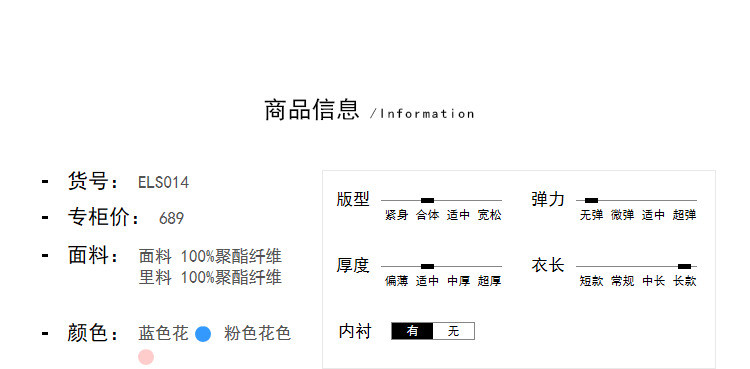 商品信息 /Information

- 货号： ELS014

- 专柜价： 689

- 面料： 面料 100%聚酯纤维
里料 100%聚酯纤维

- 颜色： 蓝色花 粉色花色

版型
紧身 合体 适中 宽松

弹力
无弹 微弹 适中 超弹

厚度
偏薄 适中 中厚 超厚

衣长
短款 常规 中长 长款

内衬 有 无