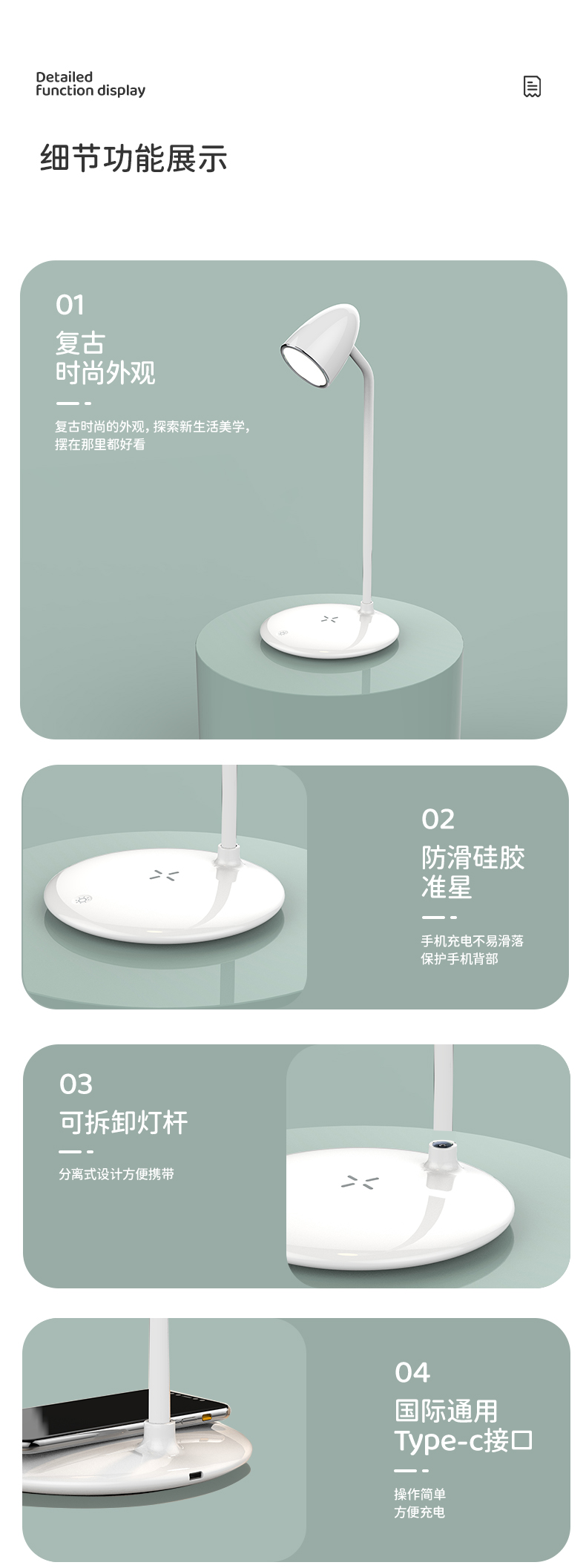 Detailed function display

细节功能展示

01

复古
时尚外观

复古时尚的外观，探索新生活美学，
摆在那里都好看

02

防滑硅胶
准星

手机充电不易滑落
保护手机背部

03

可拆卸灯杆

分离式设计方便携带

04

国际通用
Type-c接口

操作简单
方便充电