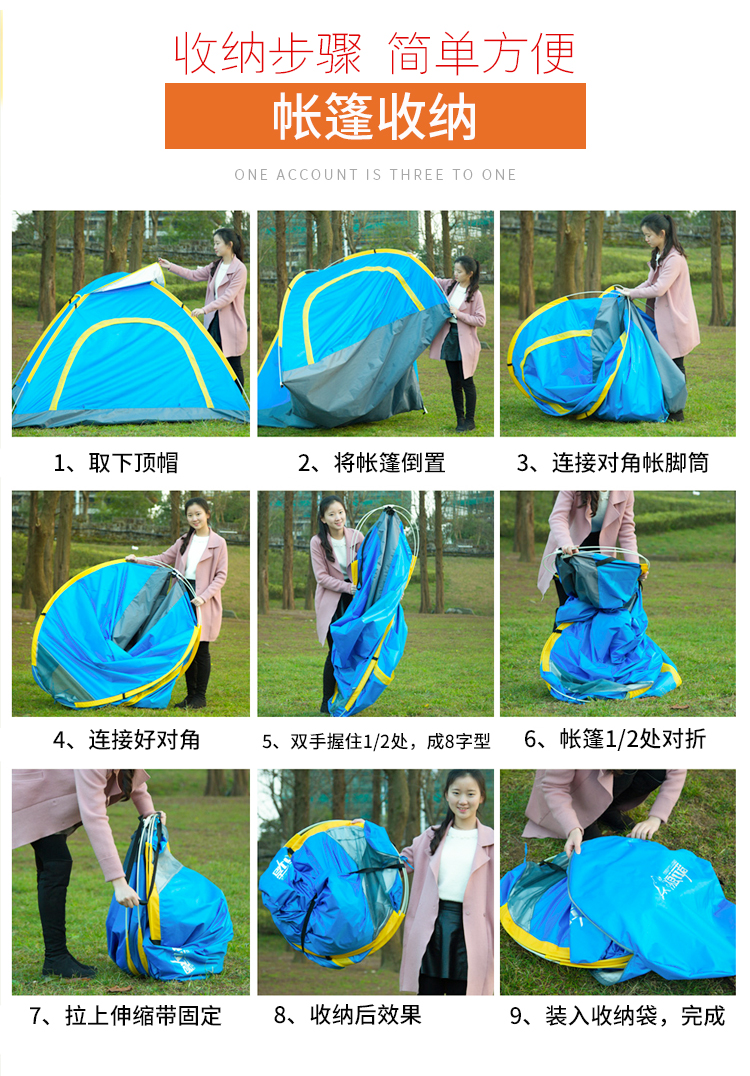 收纳步骤 简单方便

帐篷收纳

ONE ACCOUNT IS THREE TO ONE

1、取下顶帽

2、将帐篷倒置

3、连接对角帐脚筒

4、连接好对角

5、双手握住1/2处，成8字型

6、帐篷1/2处对折

7、拉上伸缩带固定

8、收纳后效果

9、装入收纳袋，完成