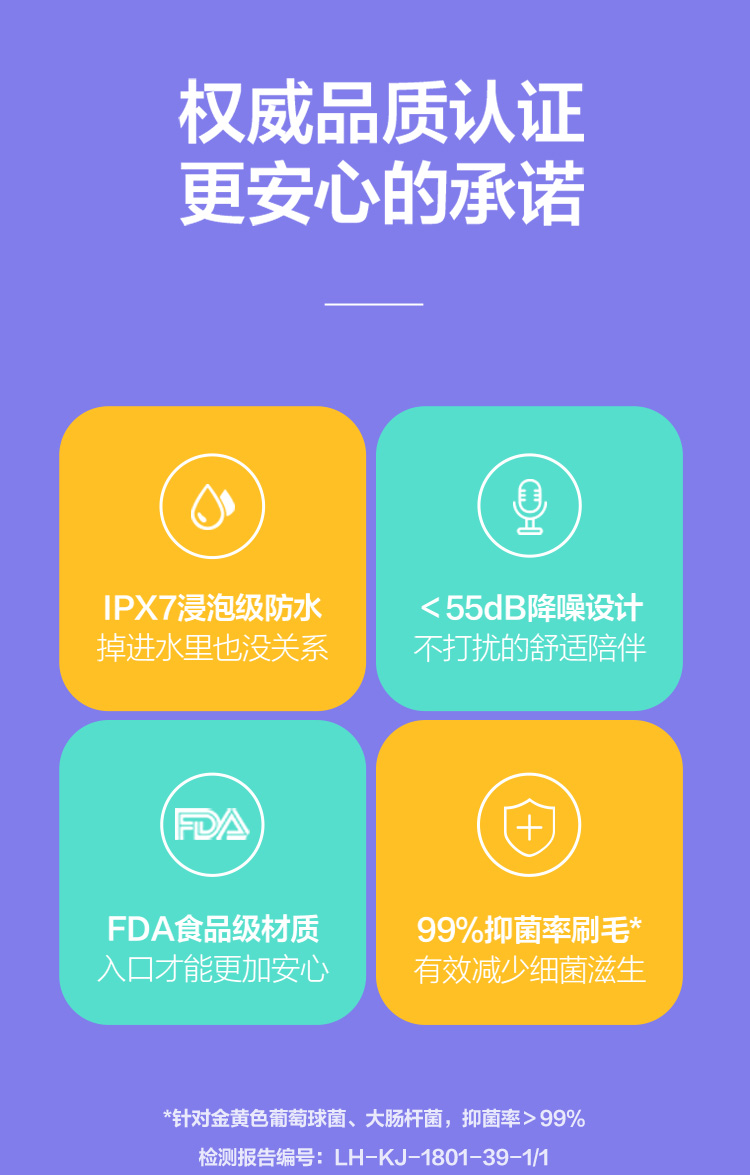 权威品质认证
更安心的承诺

IPX7浸泡级防水
掉进水里也没关系

＜55dB降噪设计
不打扰的舒适陪伴

FDA

FDA食品级材质
入口才能更加安心

99%抑菌率刷毛*
有效减少细菌滋生

*针对金黄色葡萄球菌、大肠杆菌，抑菌率＞99%
检测报告编号：LH-KJ-1801-39-1/1