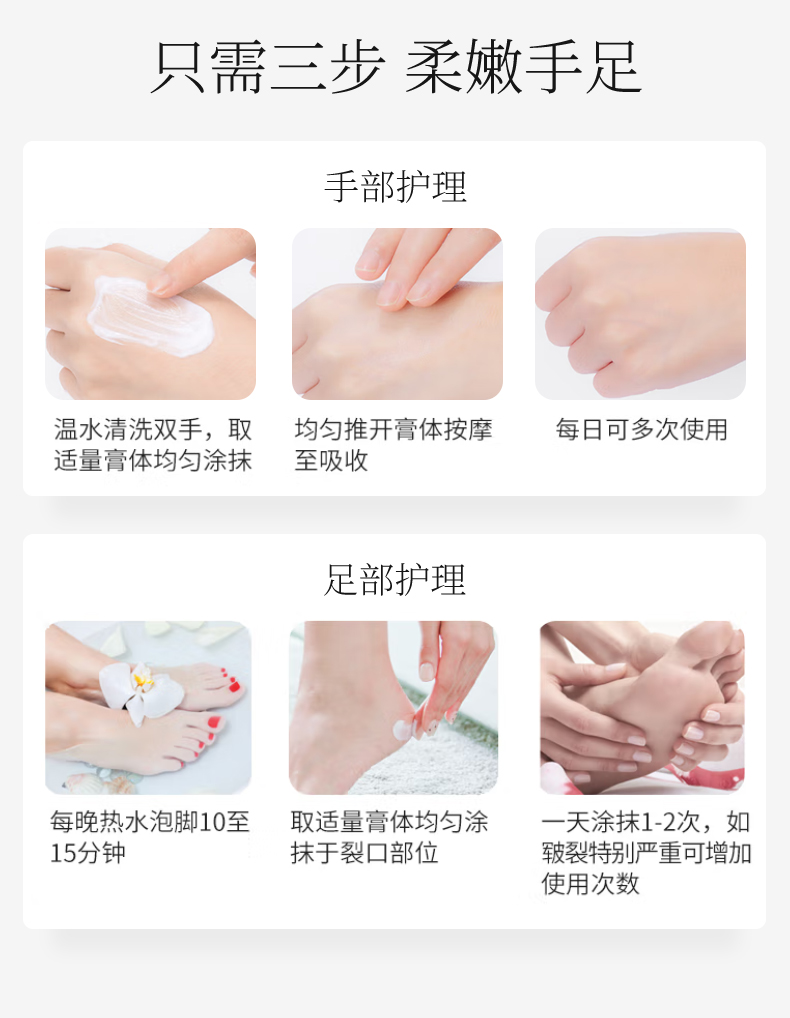 只需三步 柔嫩手足

手部护理

温水清洗双手，取适量膏体均匀涂抹

均匀推开膏体按摩至吸收

每日可多次使用

足部护理

每晚热水泡脚10至15分钟

取适量膏体均匀涂抹于裂口部位

一天涂抹1-2次，如皲裂特别严重可增加使用次数